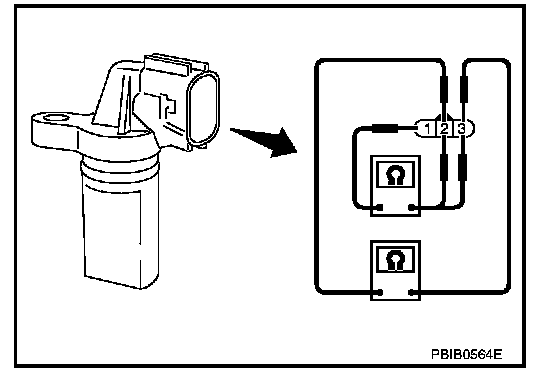 1 2 3

Ω

Ω

PBIB0564E