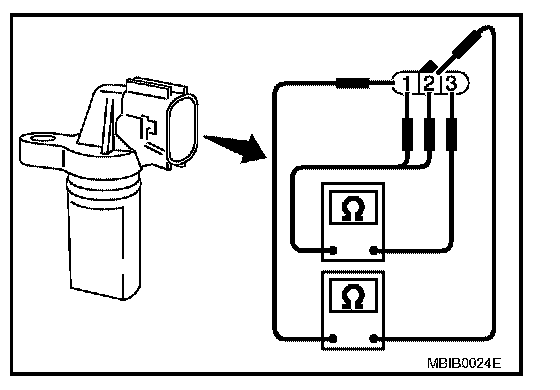 1 2 3

Ω

Ω

MBIB0024E