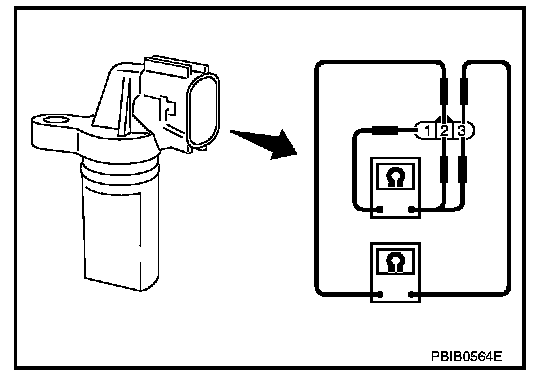 1 2 3

Ω

Ω

PBIB0564E