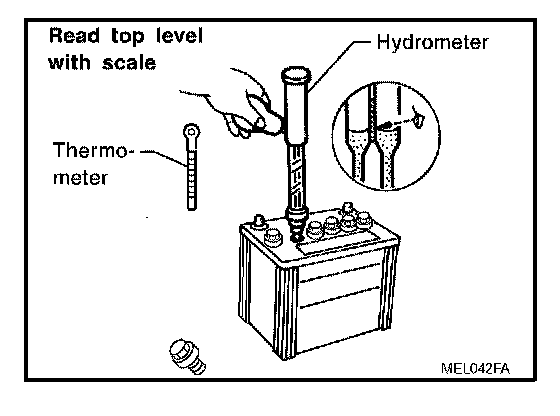 Read top level with scale

Hydrometer

Thermometer

MEL042FA