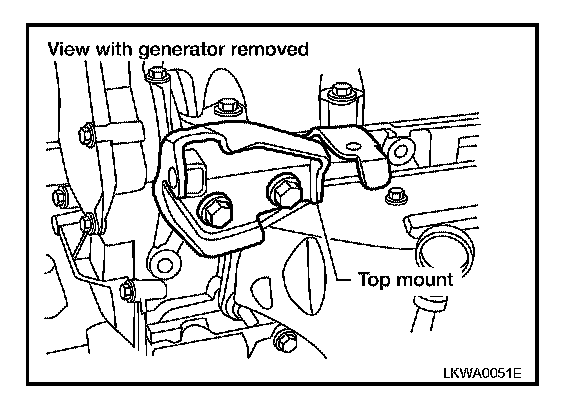 View with generator removed

Top mount

LKWA0051E