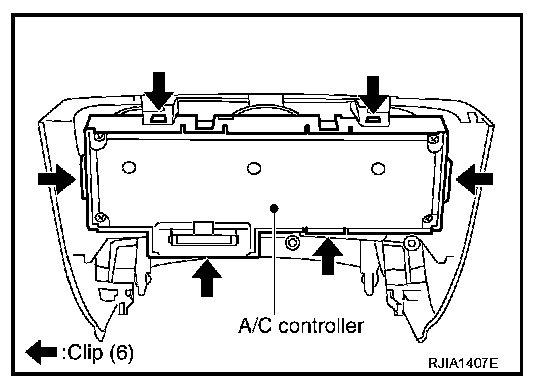 A/C controller

:Clip (6)

RJIA1407E