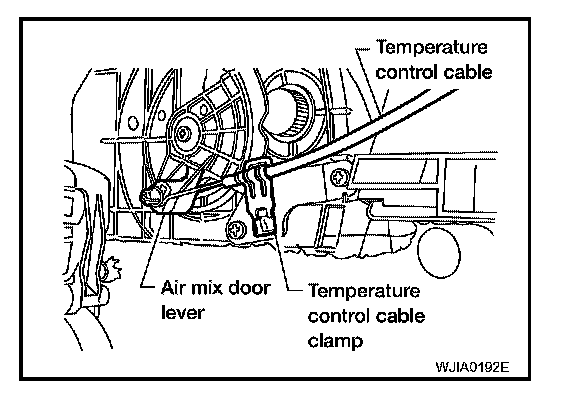 Temperature control cable

Air mix door lever

Temperature control cable clamp

WJIA0192E