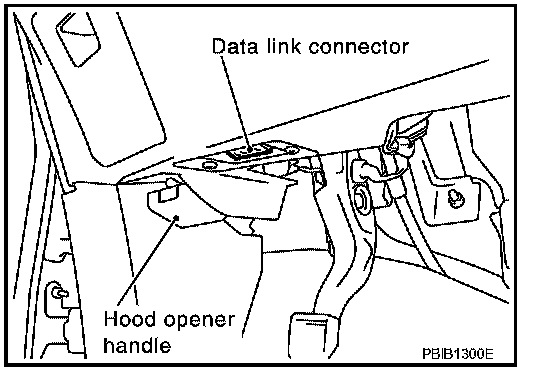 Data link connector

Hood opener handle

PBIB1300E