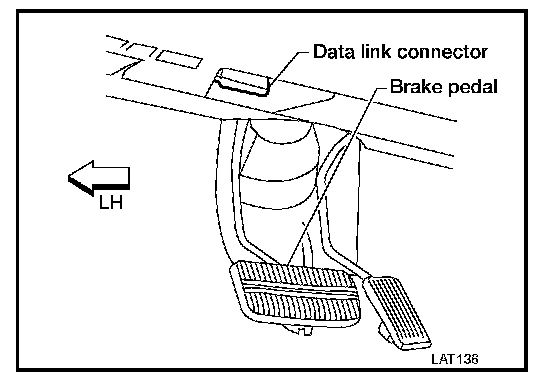 Data link connector
Brake pedal
LH
LAT136