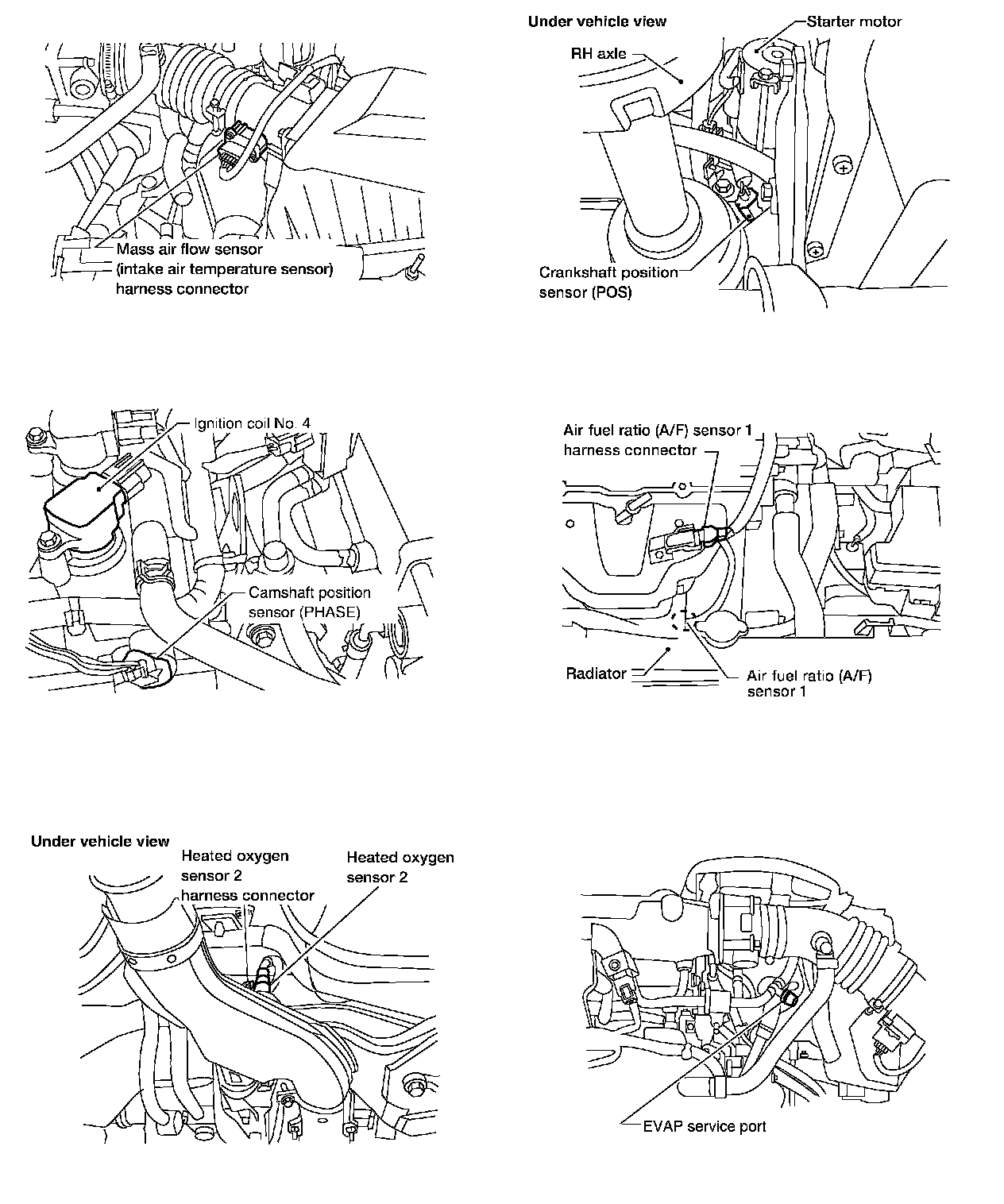 Mass air flow sensor
(intake air temperature sensor)
harness connector

Under vehicle view
Starter motor
RH axle
Crankshaft position
sensor (POS)

Ignition coil No. 4
Camshaft position
sensor (PHASE)

Air fuel ratio (A/F) sensor 1
harness connector
Radiator
Air fuel ratio (A/F)
sensor 1

Under vehicle view
Heated oxygen
sensor 2
harness connector
Heated oxygen
sensor 2

EVAP service port