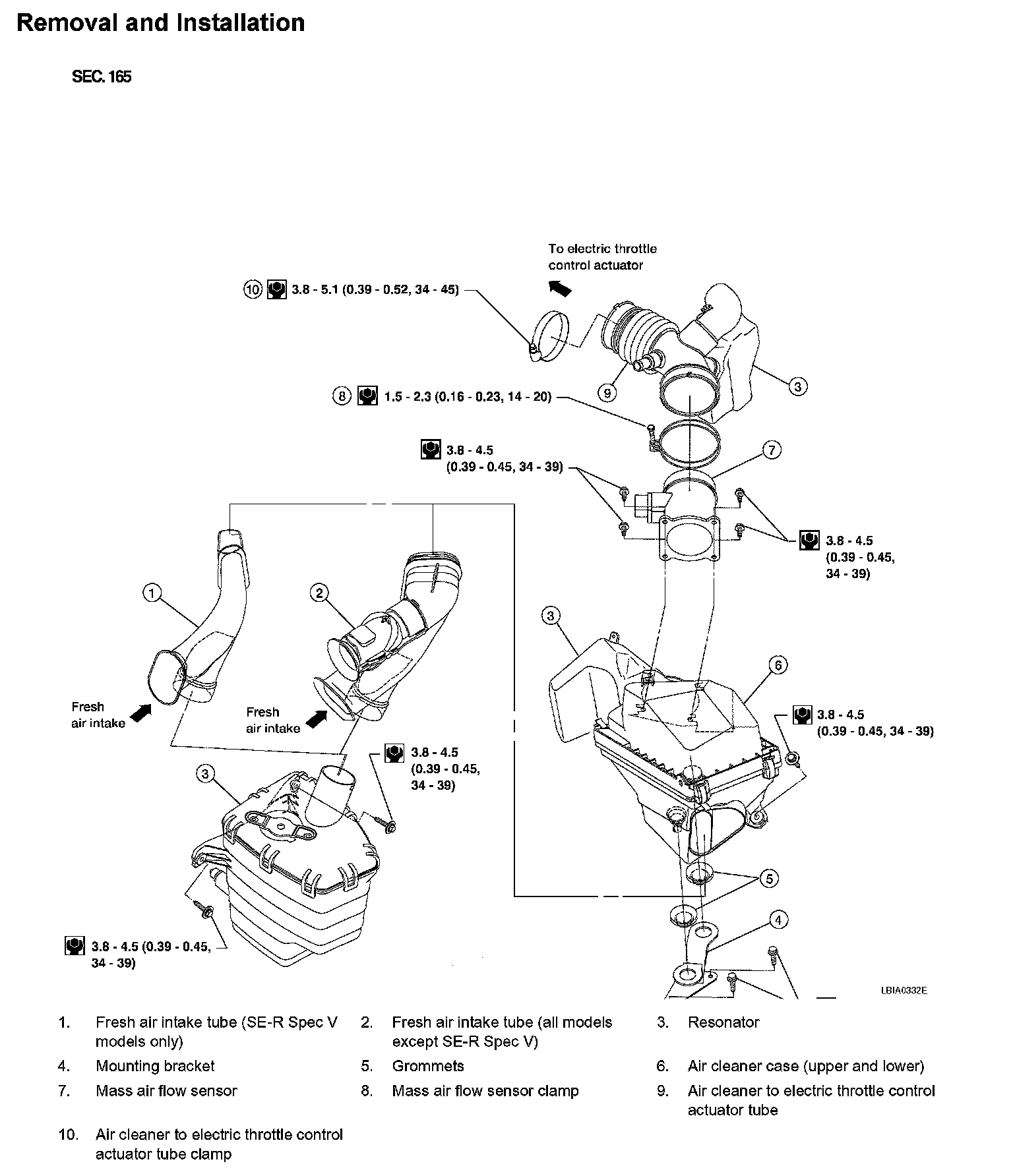 Removal and Installation

SEC. 165

To electric throttle control actuator

10 3.8 - 5.1 (0.39 - 0.52, 34 - 45)

9

3

8 1.5 - 2.3 (0.16 - 0.23, 14 - 20)

3.8 - 4.5 (0.39 - 0.45, 34 - 39)

7

3.8 - 4.5 (0.39 - 0.45, 34 - 39)

1

2

3

6

Fresh air intake

Fresh air intake

3.8 - 4.5 (0.39 - 0.45, 34 - 39)

3.8 - 4.5 (0.39 - 0.45, 34 - 39)

3

5

4

3.8 - 4.5 (0.39 - 0.45, 34 - 39)

LBIA0332E

1. Fresh air intake tube (SE-R Spec V models only)

2. Fresh air intake tube (all models except SE-R Spec V)

3. Resonator

4. Mounting bracket

5. Grommets

6. Air cleaner case (upper and lower)

7. Mass air flow sensor

8. Mass air flow sensor clamp

9. Air cleaner to electric throttle control actuator tube

10. Air cleaner to electric throttle control actuator tube clamp