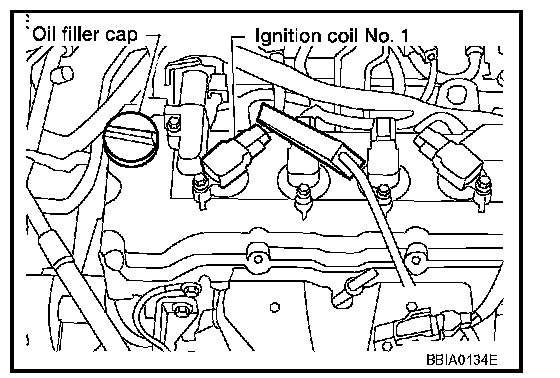 Oil filler cap

Ignition coil No. 1

BBIA0134E