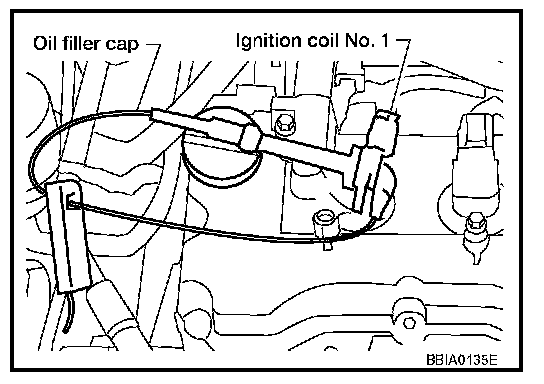 Oil filler cap

Ignition coil No. 1

BBIA0135E