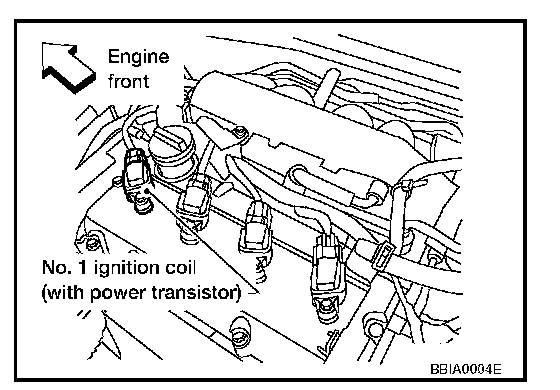 Engine front

No. 1 ignition coil (with power transistor)

BBIA0004E