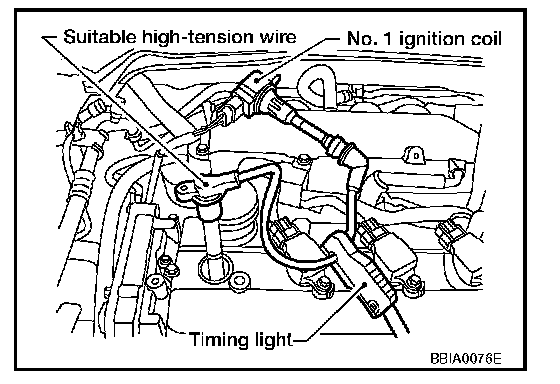 Suitable high-tension wire
No. 1 ignition coil
Timing light
BBIA0076E