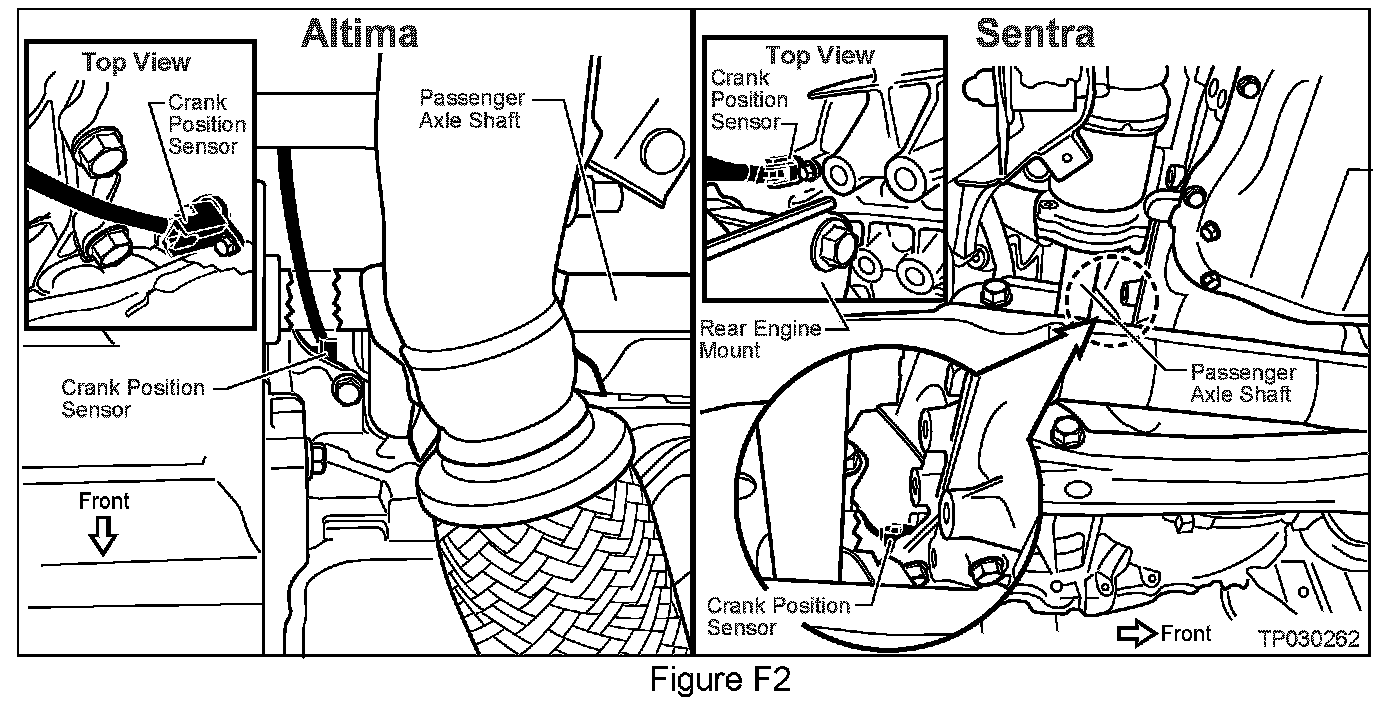 Altima

Top View

Crank Position Sensor

Passenger Axle Shaft

Crank Position Sensor

Front

Sentra

Top View

Crank Position Sensor

Rear Engine Mount

Passenger Axle Shaft

Crank Position Sensor

Front

TP030262

Figure F2