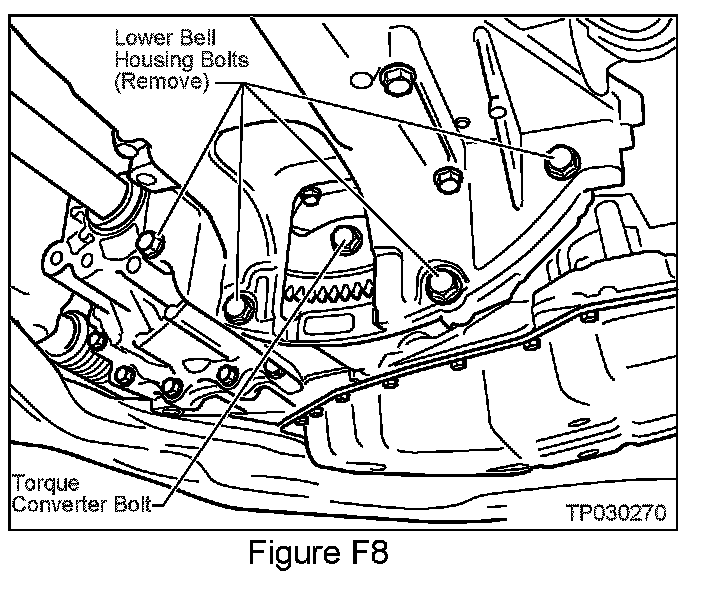 Lower Bell Housing Bolts (Remove)

Torque Converter Bolt

TP030270

Figure F8