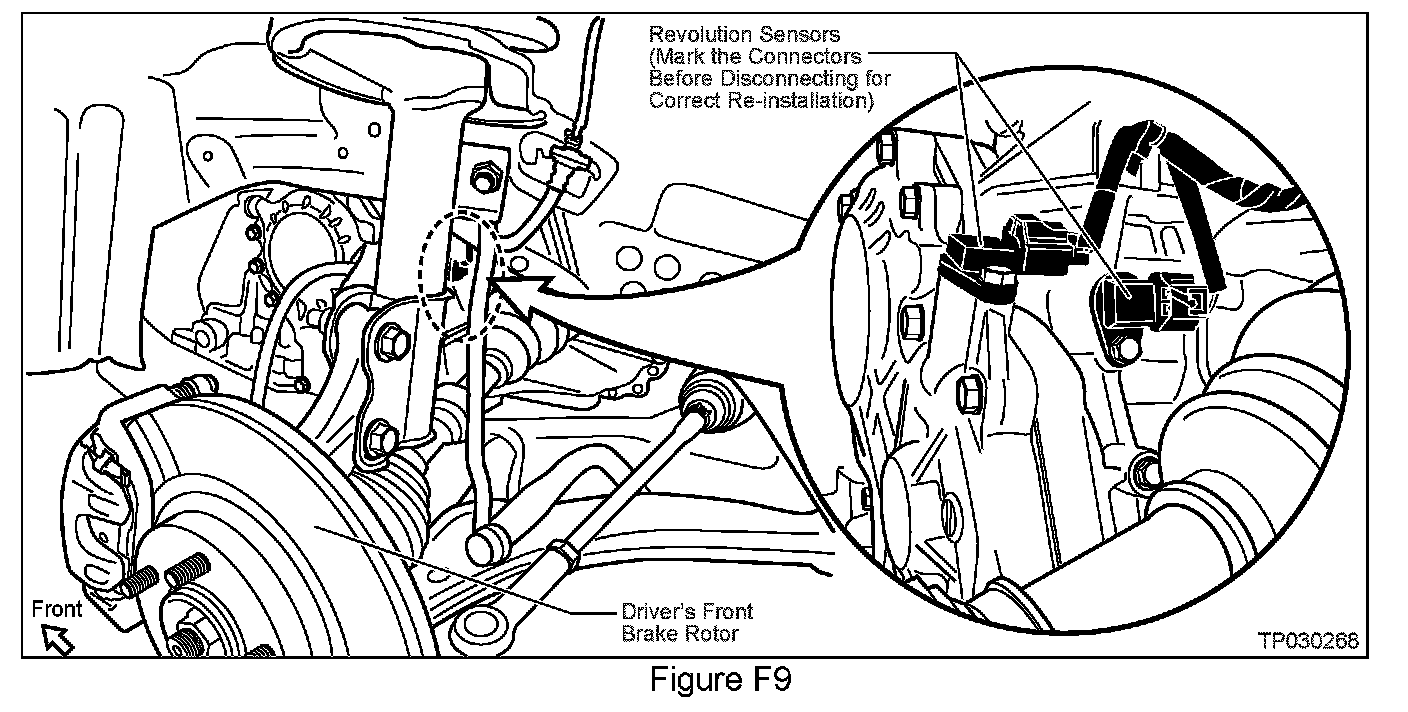 Revolution Sensors (Mark the Connectors Before Disconnecting for Correct Re-installation)

Front

Driver's Front Brake Rotor

TP030268

Figure F9