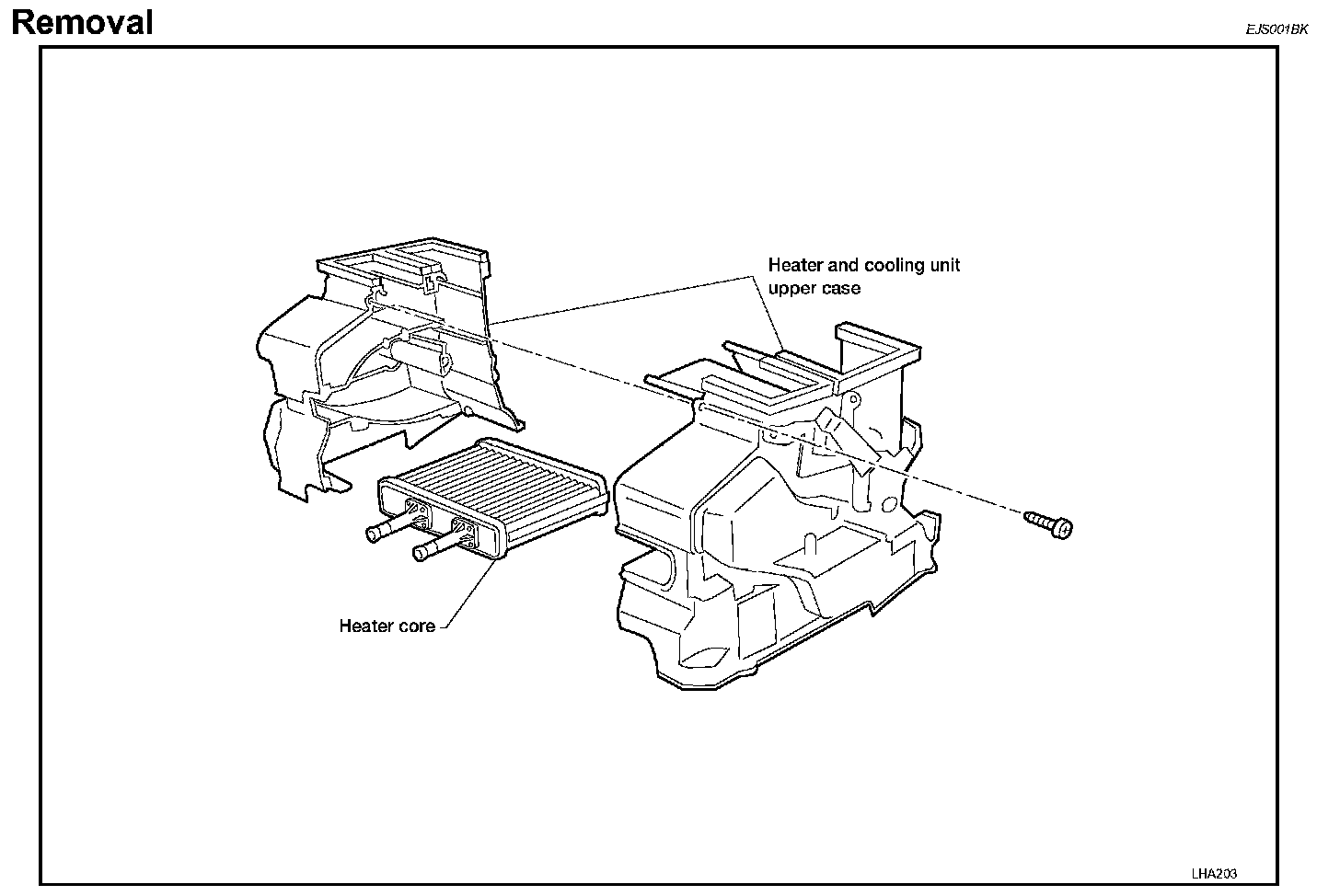 Removal

EJS001BK

Heater and cooling unit upper case

Heater core

LHA203