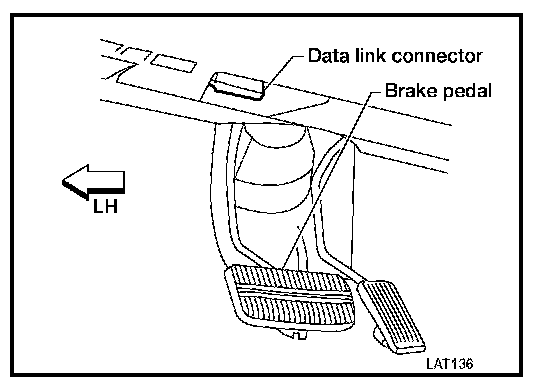 Data link connector
Brake pedal
LH
LAT136