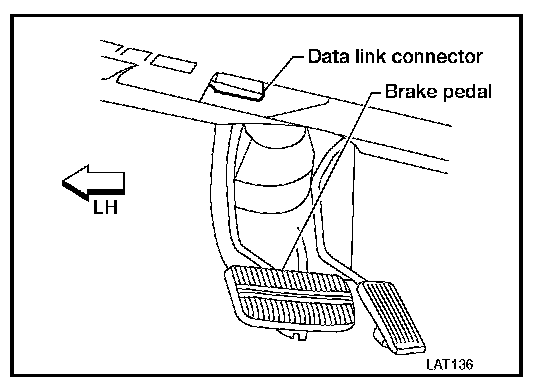 Data link connector
Brake pedal
LH
LAT136