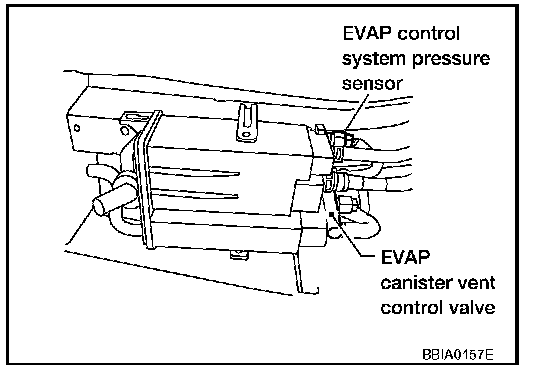 EVAP control system pressure sensor

EVAP canister vent control valve

BBIA0157E