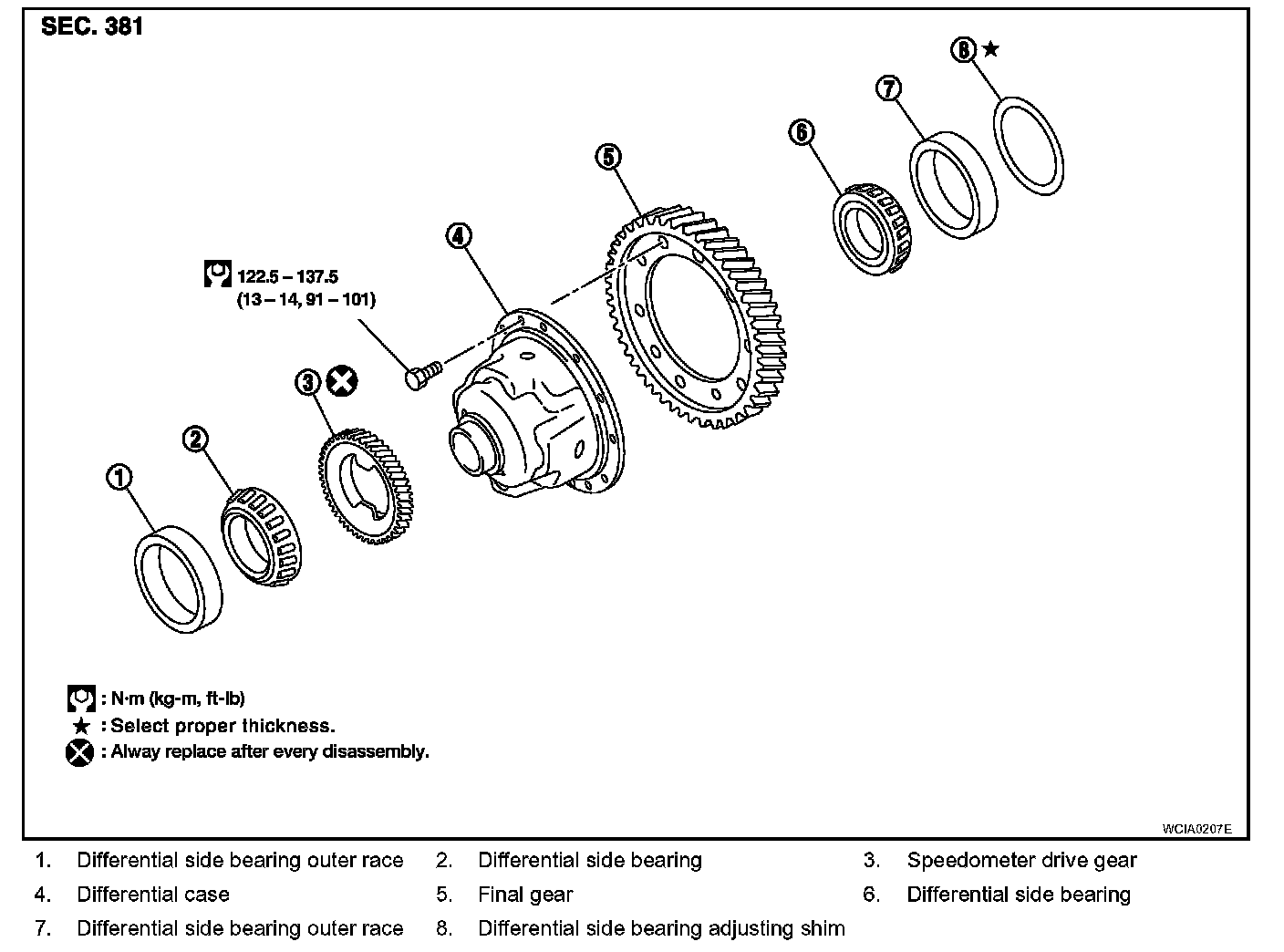 SEC. 381

8 ★

7

6

5

4

122.5 – 137.5
(13 – 14, 91 – 101)

3

2

1

: N·m (kg-m, ft-lb)
★ : Select proper thickness.
: Alway replace after every disassembly.

WCIA0207E

1. Differential side bearing outer race
2. Differential side bearing
3. Speedometer drive gear
4. Differential case
5. Final gear
6. Differential side bearing
7. Differential side bearing outer race
8. Differential side bearing adjusting shim