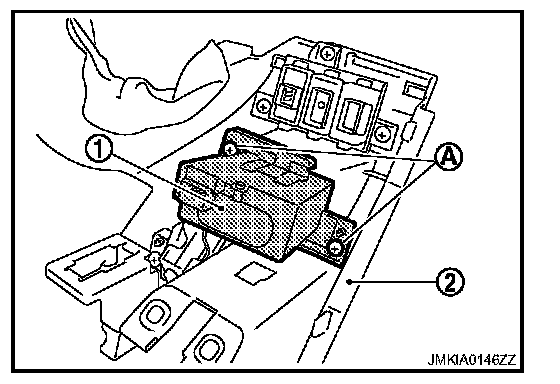 1

A

2

JMKIA0146ZZ