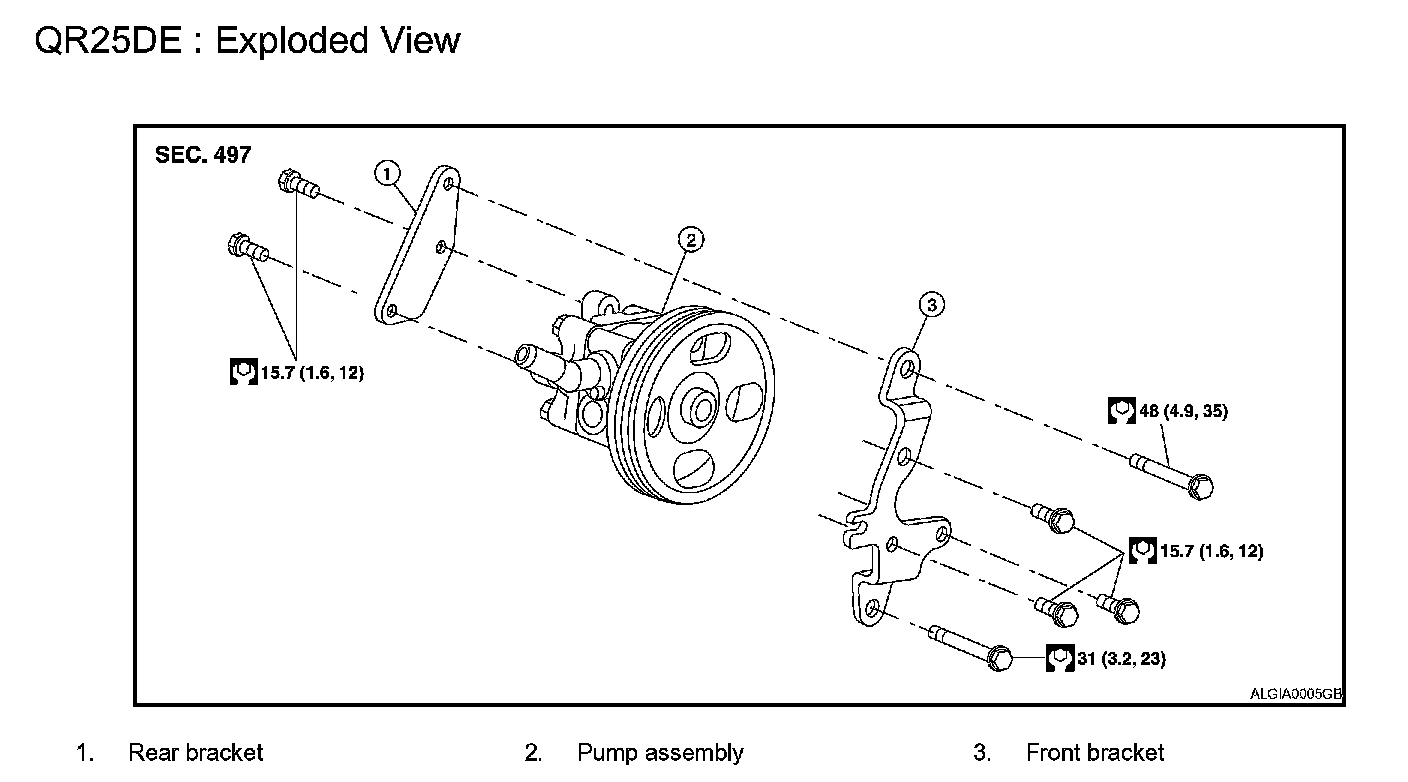 QR25DE : Exploded View

SEC. 497

1

2

3

15.7 (1.6, 12)

48 (4.9, 35)

15.7 (1.6, 12)

31 (3.2, 23)

ALGIA0005GB

1. Rear bracket
2. Pump assembly
3. Front bracket