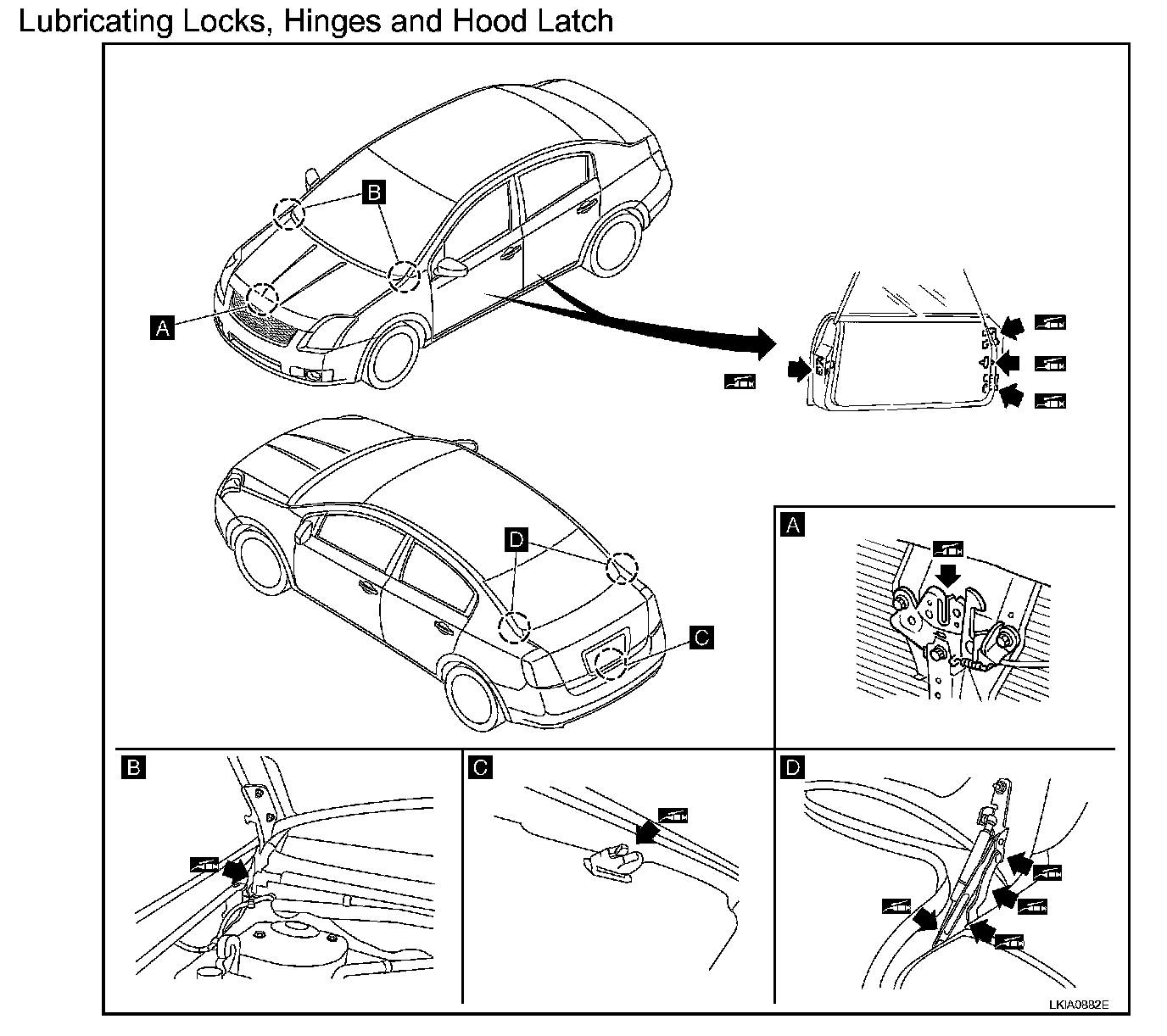 Lubricating Locks, Hinges and Hood Latch

B

A

D

C

A

B

C

D

LKIA0882E