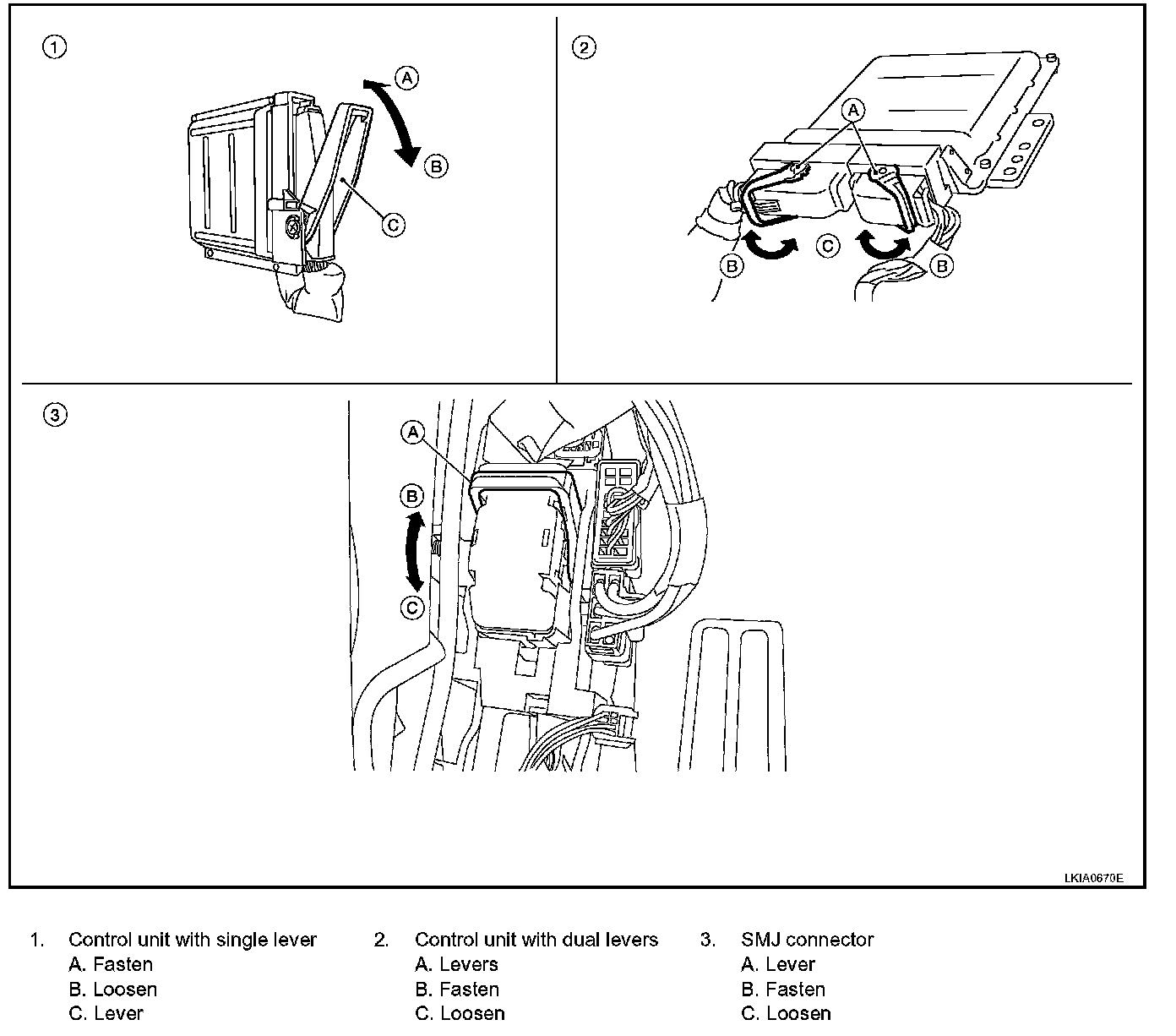 1

A

B

C

2

A

B

C

B

3

A

B

C

LKIA0670E

1. Control unit with single lever
A. Fasten
B. Loosen
C. Lever

2. Control unit with dual levers
A. Levers
B. Fasten
C. Loosen

3. SMJ connector
A. Lever
B. Fasten
C. Loosen