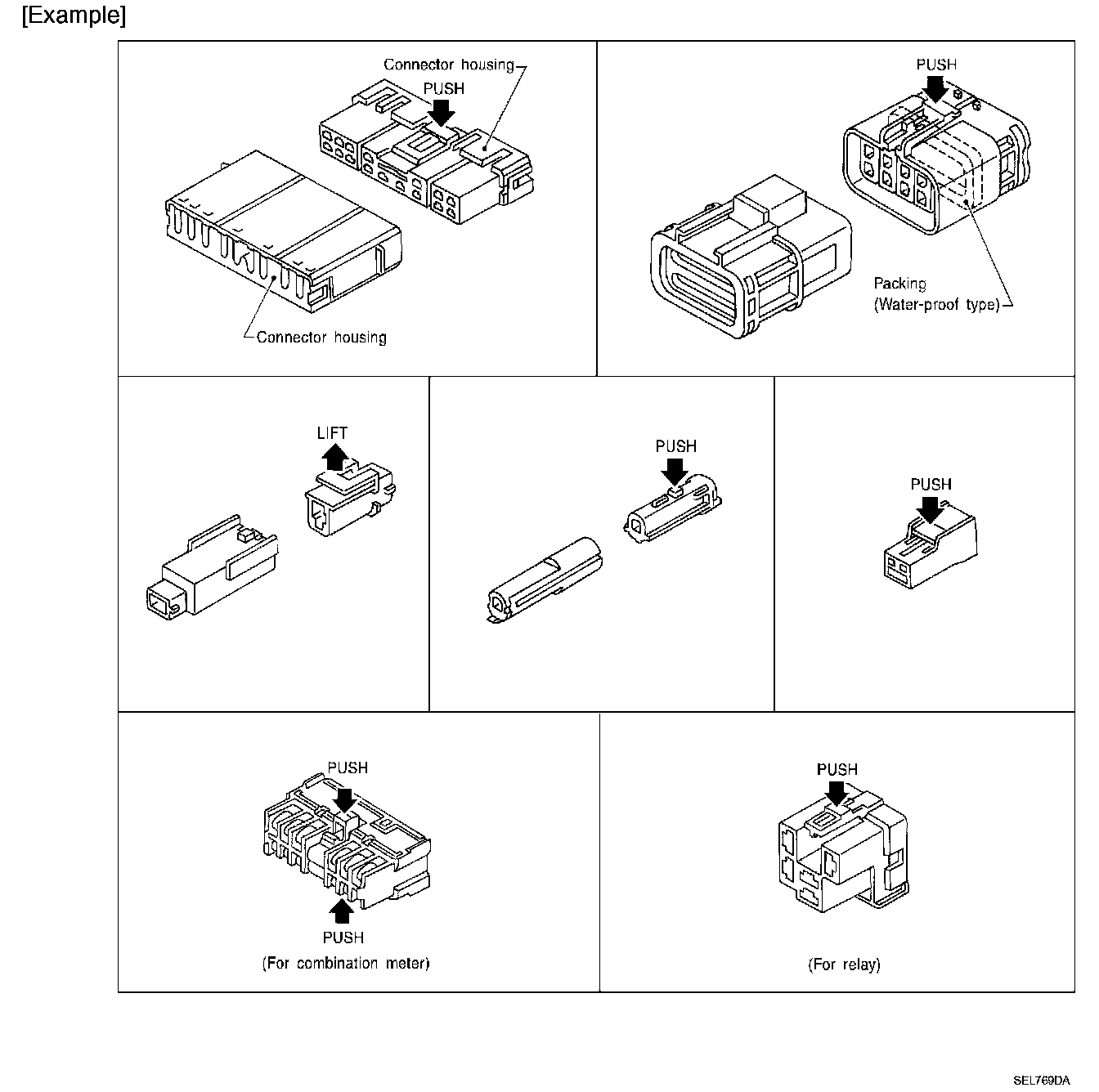 [Example]

Connector housing
PUSH
Connector housing

PUSH
Packing
(Water-proof type)

LIFT

PUSH

PUSH

PUSH
PUSH
(For combination meter)

PUSH
(For relay)

SEL769DA