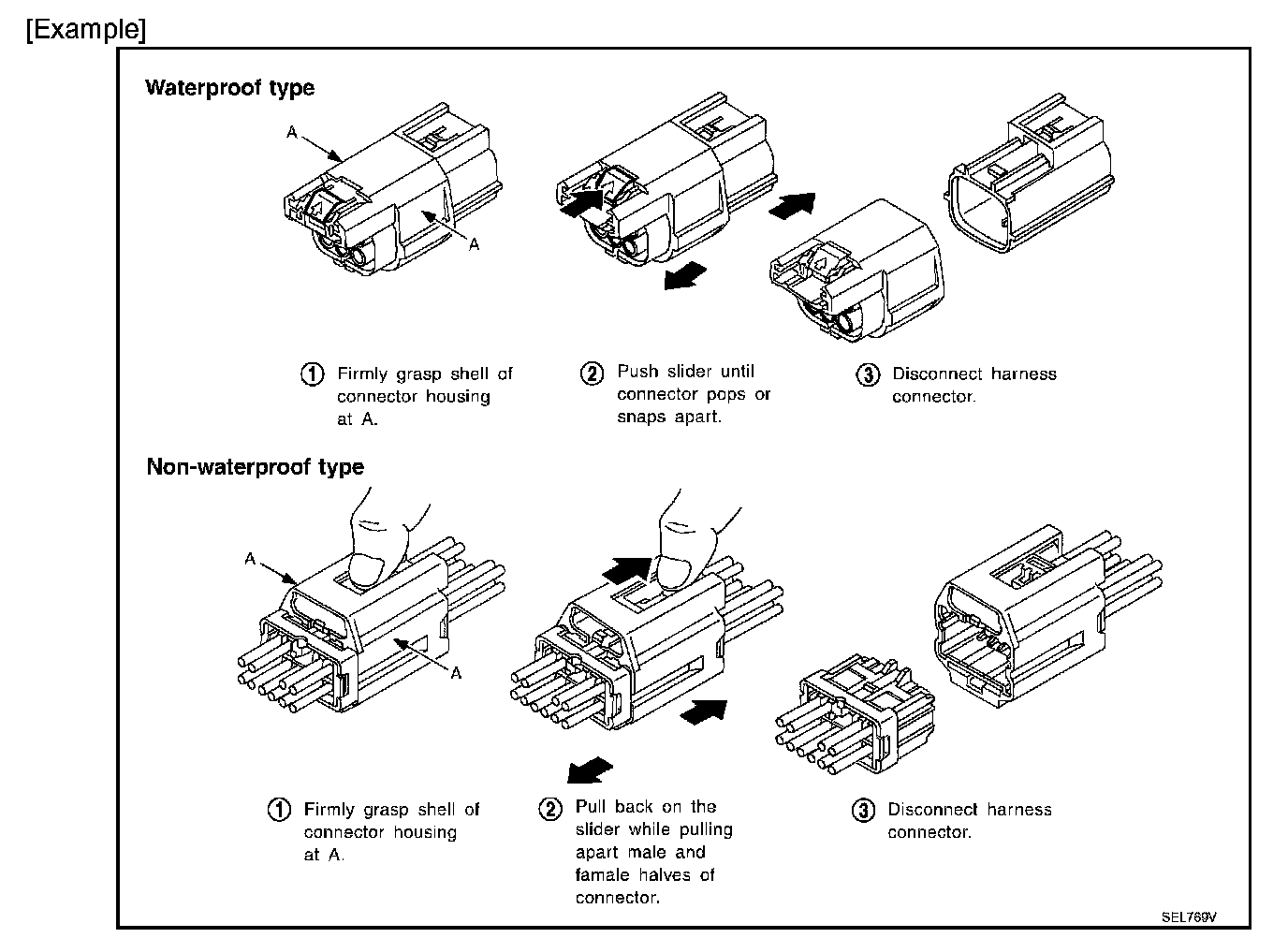 [Example]

Waterproof type

A

A

① Firmly grasp shell of connector housing at A.

② Push slider until connector pops or snaps apart.

③ Disconnect harness connector.

Non-waterproof type

A

A

① Firmly grasp shell of connector housing at A.

② Pull back on the slider while pulling apart male and famale halves of connector.

③ Disconnect harness connector.

SEL769V