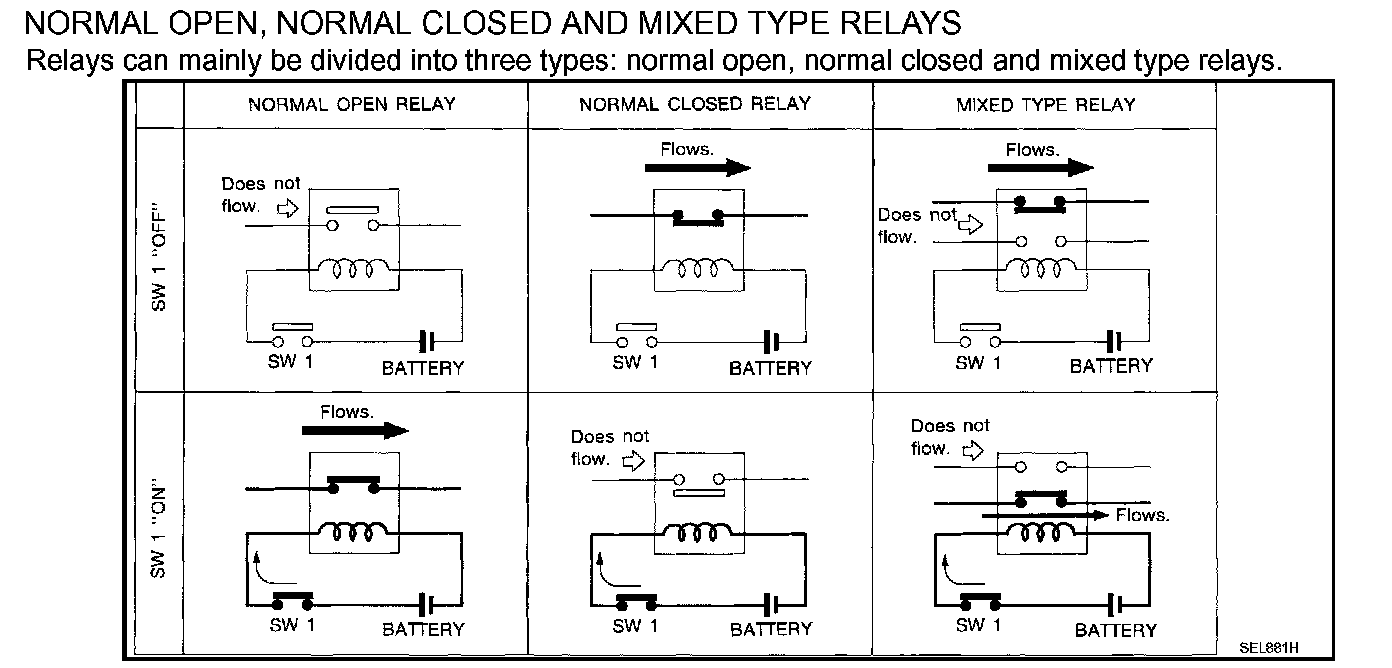 NORMAL OPEN, NORMAL CLOSED AND MIXED TYPE RELAYS
Relays can mainly be divided into three types: normal open, normal closed and mixed type relays.

| | NORMAL OPEN RELAY | NORMAL CLOSED RELAY | MIXED TYPE RELAY |
|---|---|---|---|
| SW 1 "OFF" | Does not flow. SW 1 BATTERY | Flows. SW 1 BATTERY | Flows. Does not flow. SW 1 BATTERY |
| SW 1 "ON" | Flows. SW 1 BATTERY | Does not flow. SW 1 BATTERY | Does not flow. Flows. SW 1 BATTERY |

SEL881H