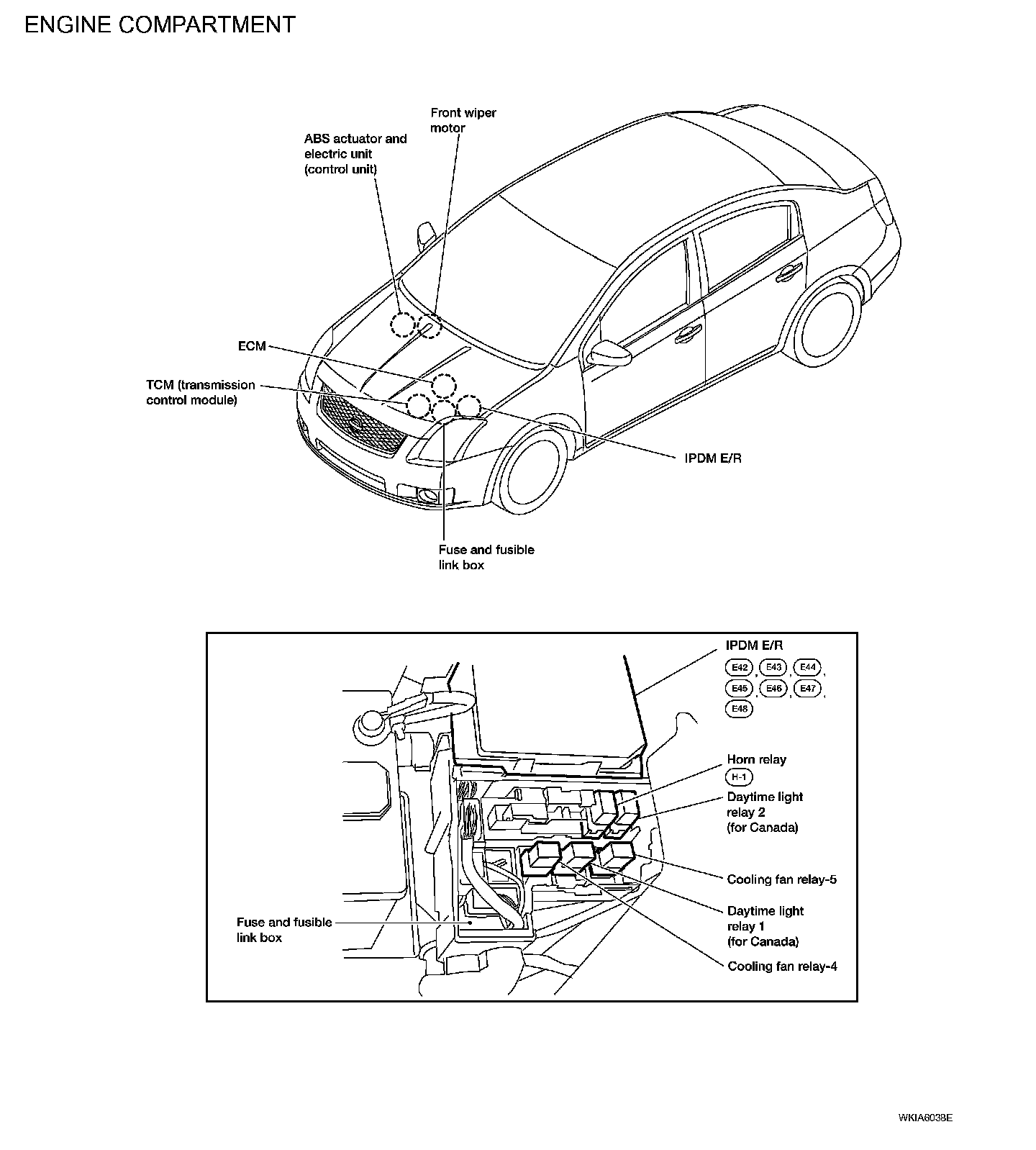 ENGINE COMPARTMENT

Front wiper motor

ABS actuator and electric unit (control unit)

ECM

TCM (transmission control module)

IPDM E/R

Fuse and fusible link box

IPDM E/R
E42, E43, E44, E45, E46, E47, E48

Horn relay
H-1

Daytime light relay 2 (for Canada)

Cooling fan relay-5

Daytime light relay 1 (for Canada)

Cooling fan relay-4

Fuse and fusible link box

WKIA6038E