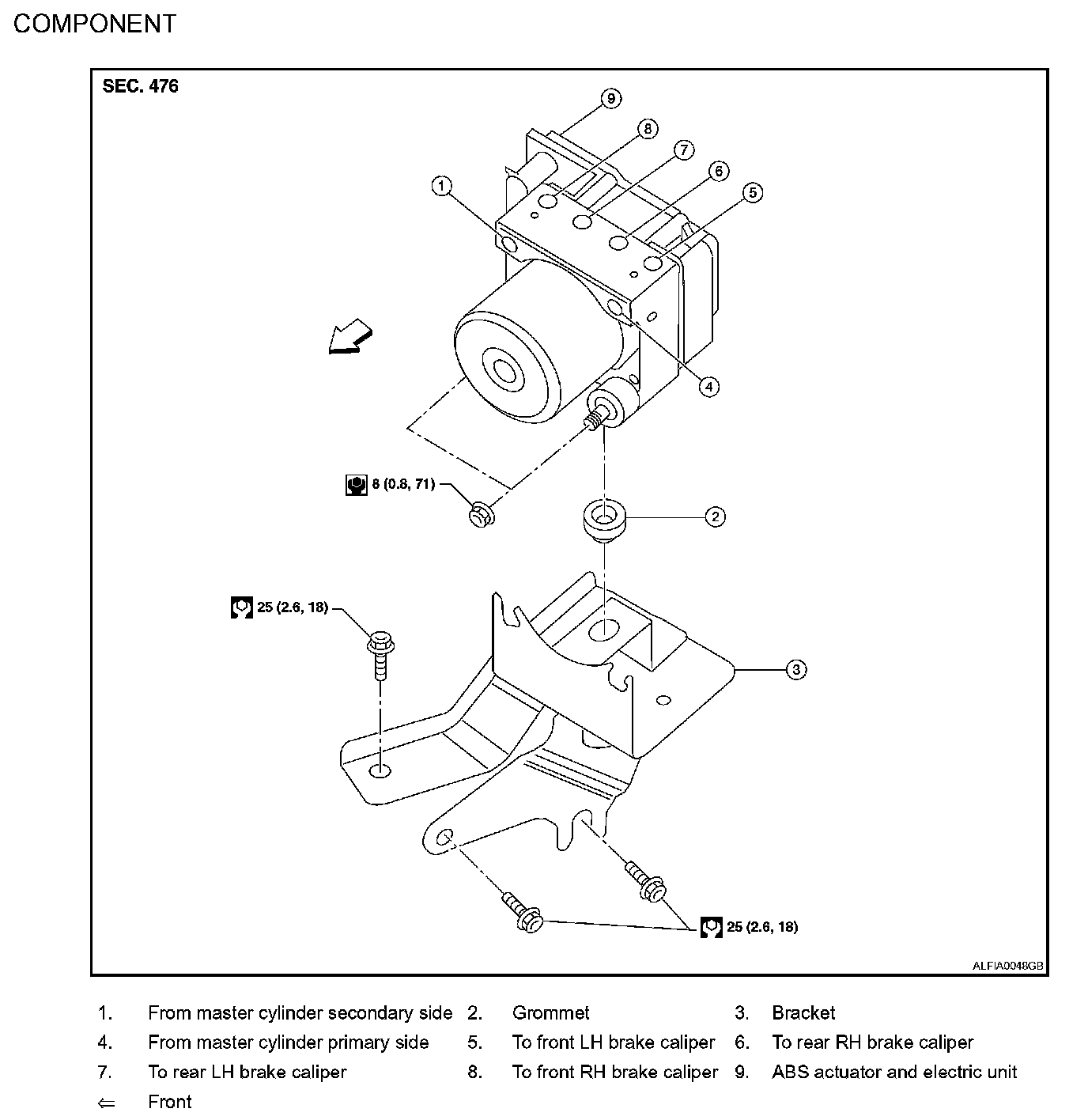 COMPONENT

SEC. 476

9
8
7
6
5
1
4
8 (0.8, 71)
2
25 (2.6, 18)
3
25 (2.6, 18)

ALFIA0048GB

1. From master cylinder secondary side
2. Grommet
3. Bracket
4. From master cylinder primary side
5. To front LH brake caliper
6. To rear RH brake caliper
7. To rear LH brake caliper
8. To front RH brake caliper
9. ABS actuator and electric unit
⇐ Front