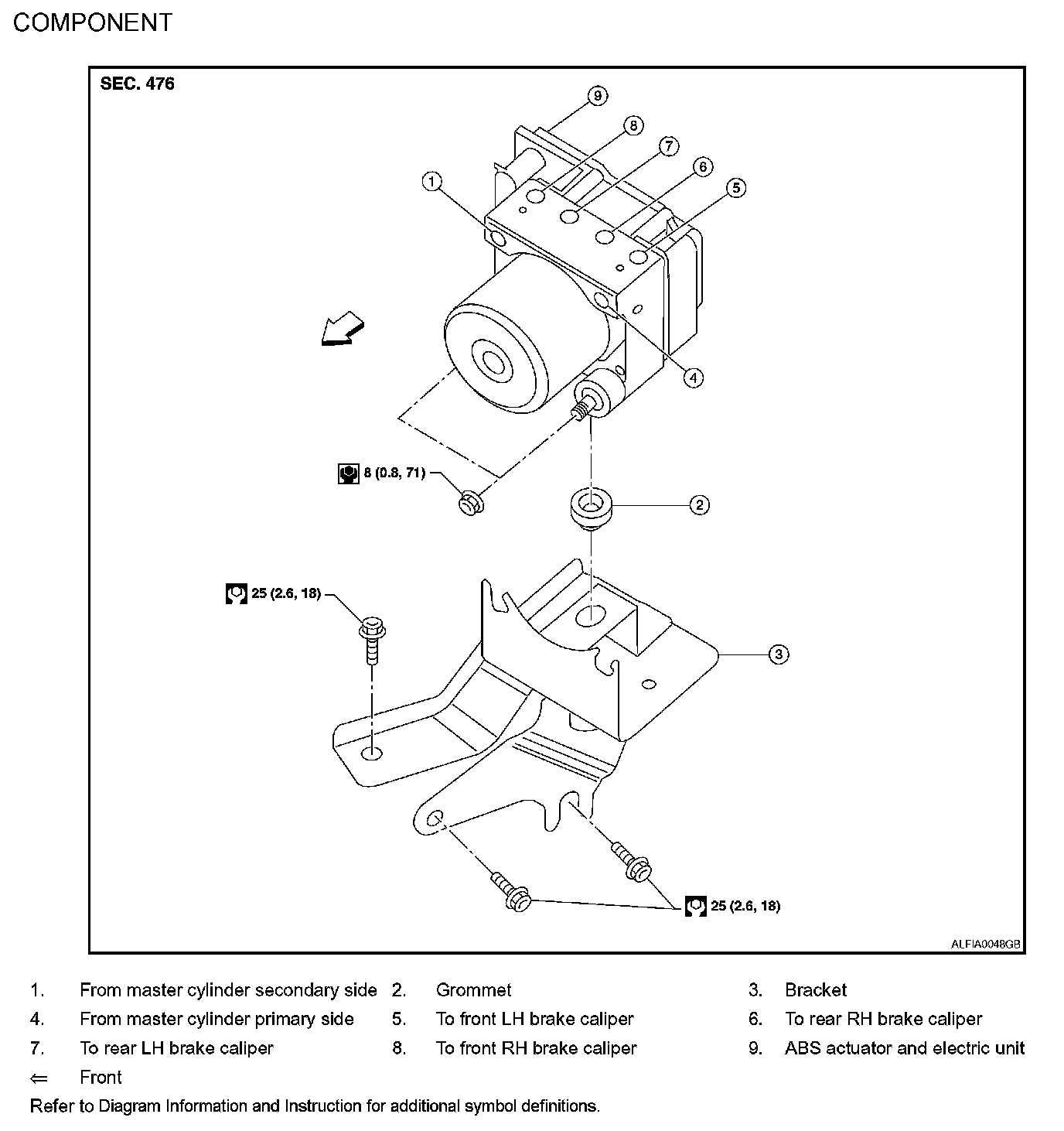 COMPONENT

SEC. 476

9
8
7
6
5
1
4
8 (0.8, 71)
2
25 (2.6, 18)
3
25 (2.6, 18)

ALFIA0048GB

1. From master cylinder secondary side
2. Grommet
3. Bracket
4. From master cylinder primary side
5. To front LH brake caliper
6. To rear RH brake caliper
7. To rear LH brake caliper
8. To front RH brake caliper
9. ABS actuator and electric unit
⇐ Front

Refer to Diagram Information and Instruction for additional symbol definitions.