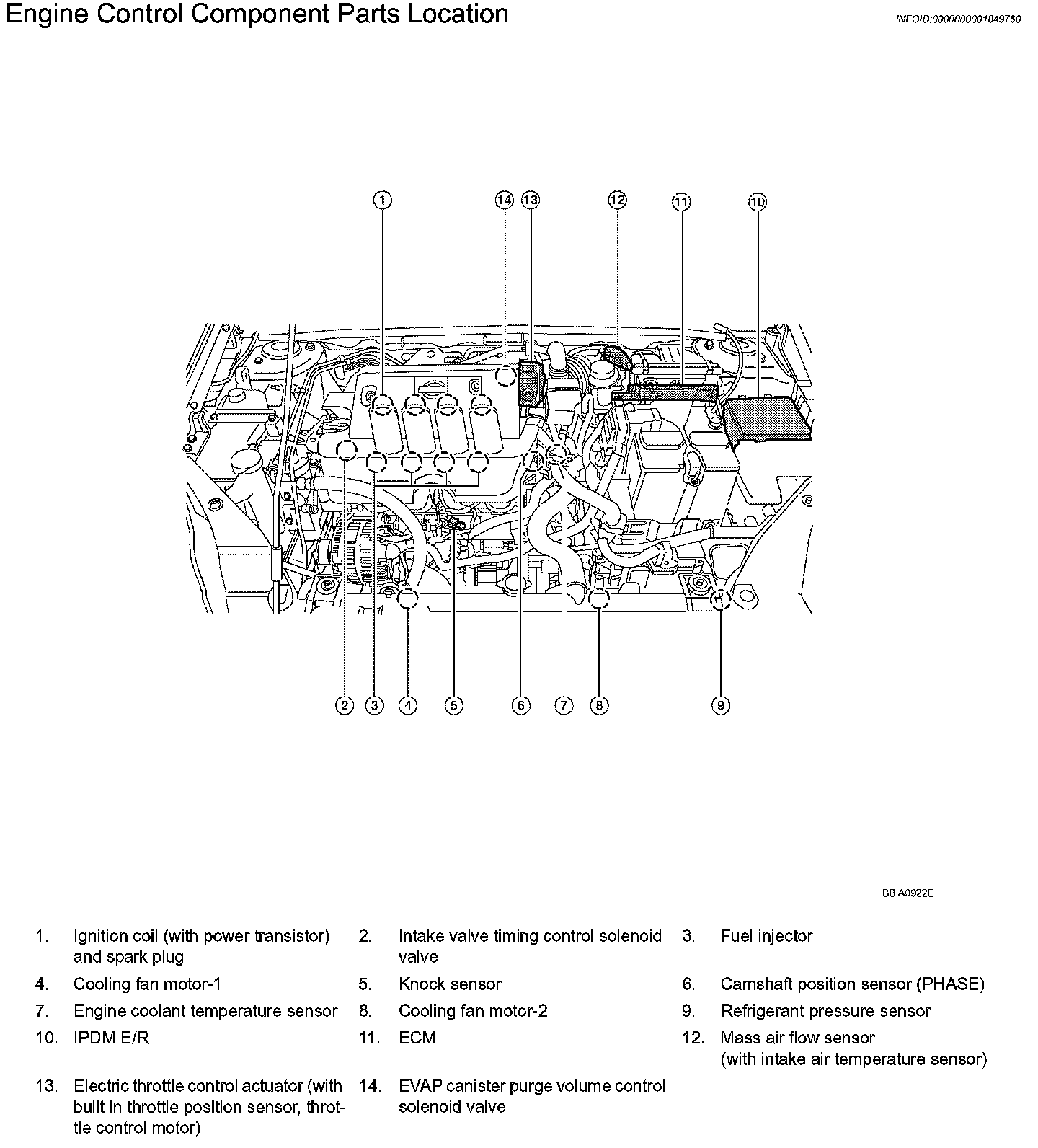 Engine Control Component Parts Location

INFOID:0000000001849760

1
14
13
12
11
10
2
3
4
5
6
7
8
9

BBIA0922E

1. Ignition coil (with power transistor) and spark plug
2. Intake valve timing control solenoid valve
3. Fuel injector
4. Cooling fan motor-1
5. Knock sensor
6. Camshaft position sensor (PHASE)
7. Engine coolant temperature sensor
8. Cooling fan motor-2
9. Refrigerant pressure sensor
10. IPDM E/R
11. ECM
12. Mass air flow sensor (with intake air temperature sensor)
13. Electric throttle control actuator (with built in throttle position sensor, throttle control motor)
14. EVAP canister purge volume control solenoid valve