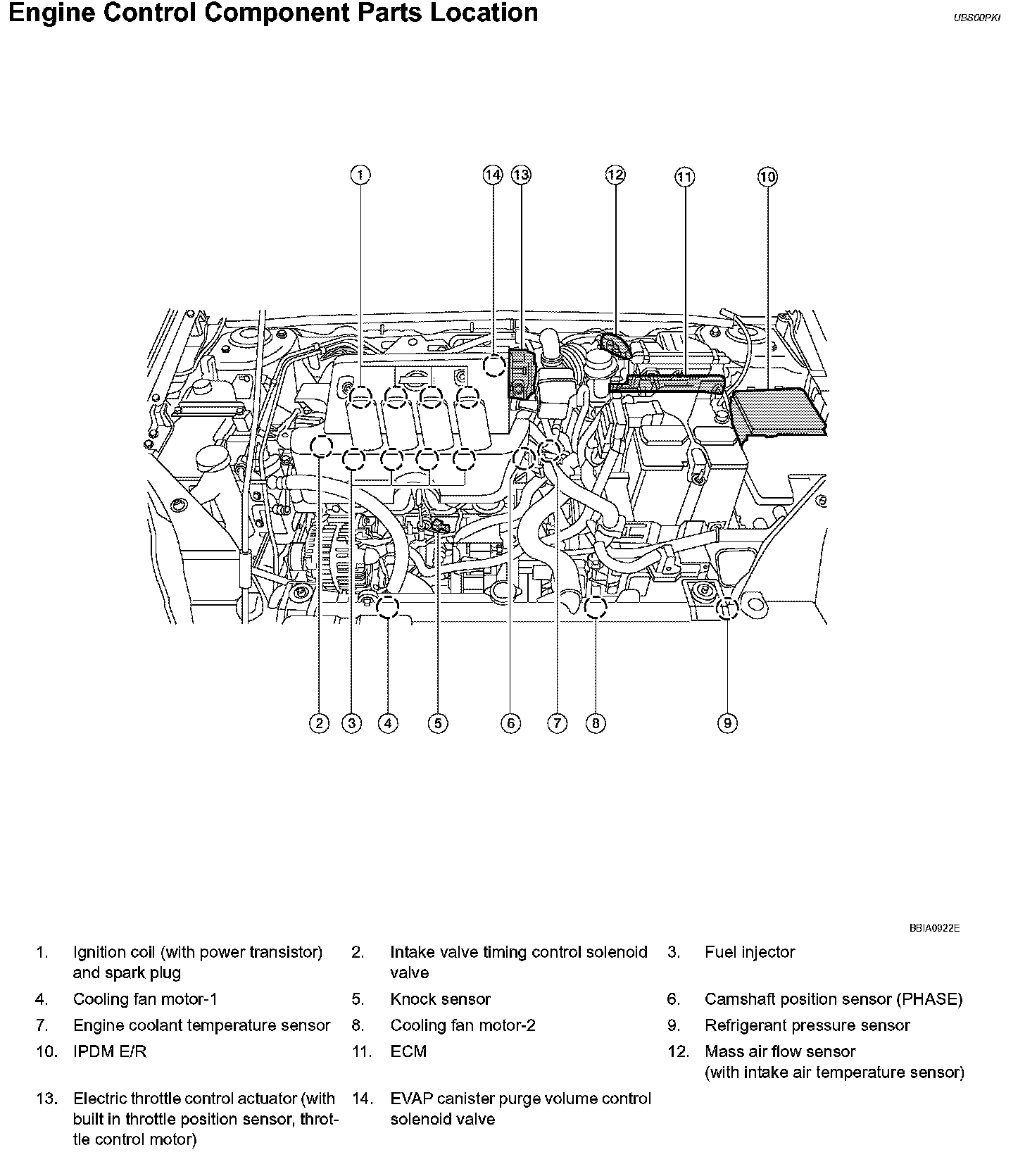 Engine Control Component Parts Location

UBS00PKI

1
14
13
12
11
10

2
3
4
5
6
7
8
9

BBIA0922E

1. Ignition coil (with power transistor) and spark plug
2. Intake valve timing control solenoid valve
3. Fuel injector
4. Cooling fan motor-1
5. Knock sensor
6. Camshaft position sensor (PHASE)
7. Engine coolant temperature sensor
8. Cooling fan motor-2
9. Refrigerant pressure sensor
10. IPDM E/R
11. ECM
12. Mass air flow sensor (with intake air temperature sensor)
13. Electric throttle control actuator (with built in throttle position sensor, throttle control motor)
14. EVAP canister purge volume control solenoid valve