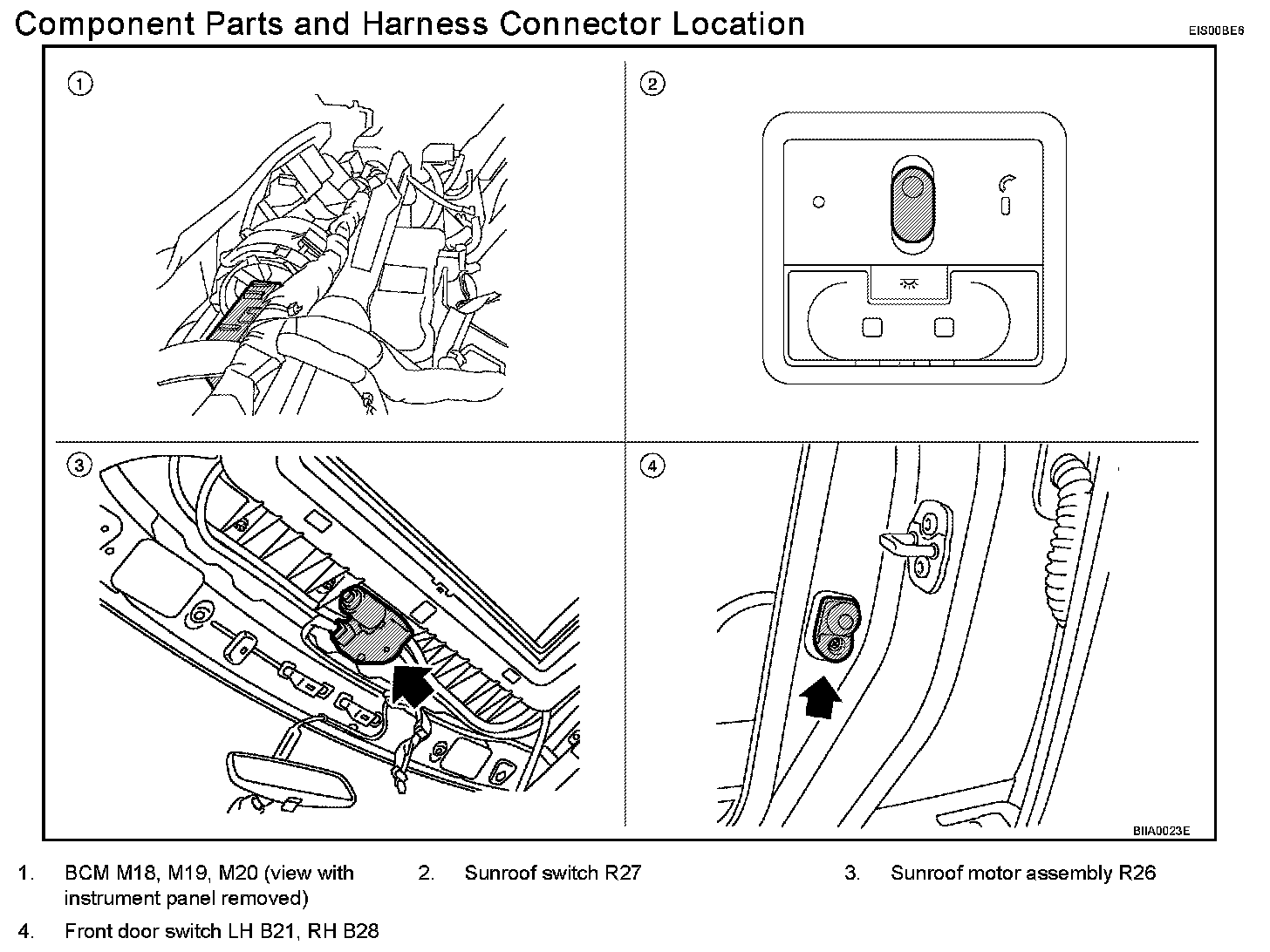 Component Parts and Harness Connector Location

EIS00BE6

1

2

3

4

BIIA0023E

1. BCM M18, M19, M20 (view with instrument panel removed)

2. Sunroof switch R27

3. Sunroof motor assembly R26

4. Front door switch LH B21, RH B28