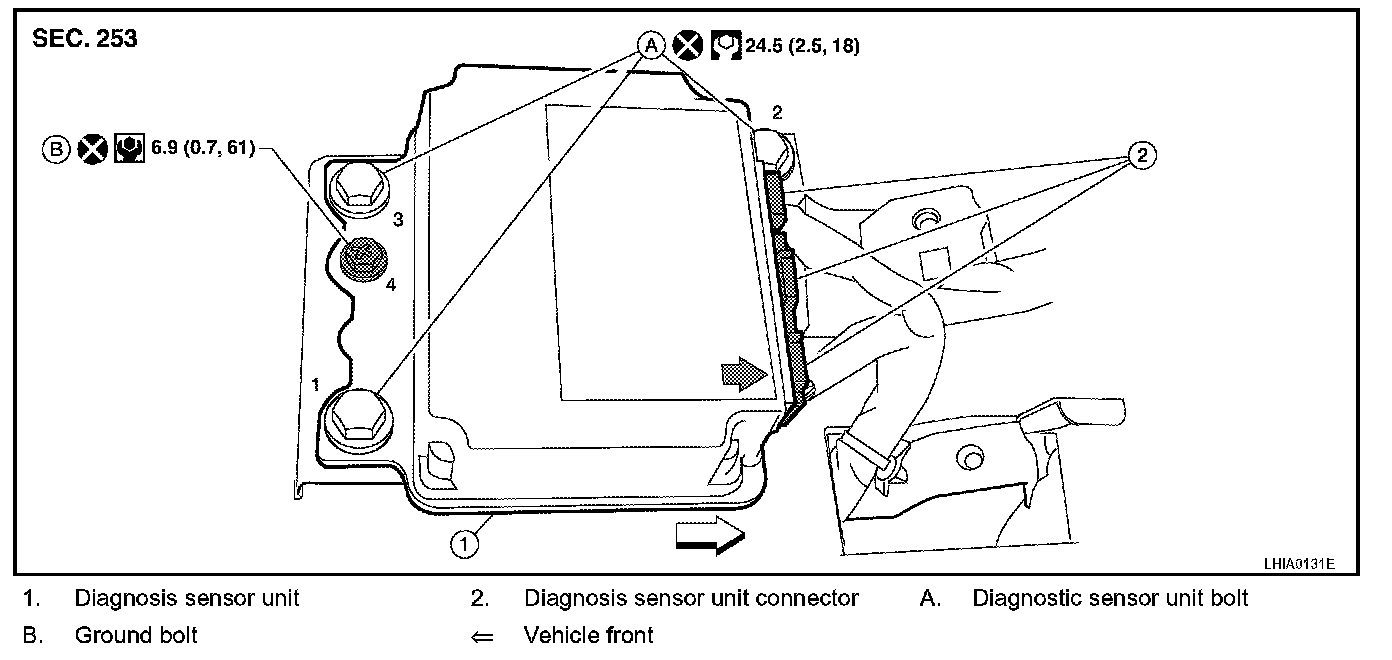 SEC. 253

A 24.5 (2.5, 18)

B 6.9 (0.7, 61)

2

3

4

1

2

1

LHIA0131E

1. Diagnosis sensor unit
2. Diagnosis sensor unit connector
A. Diagnostic sensor unit bolt
B. Ground bolt
⇐ Vehicle front