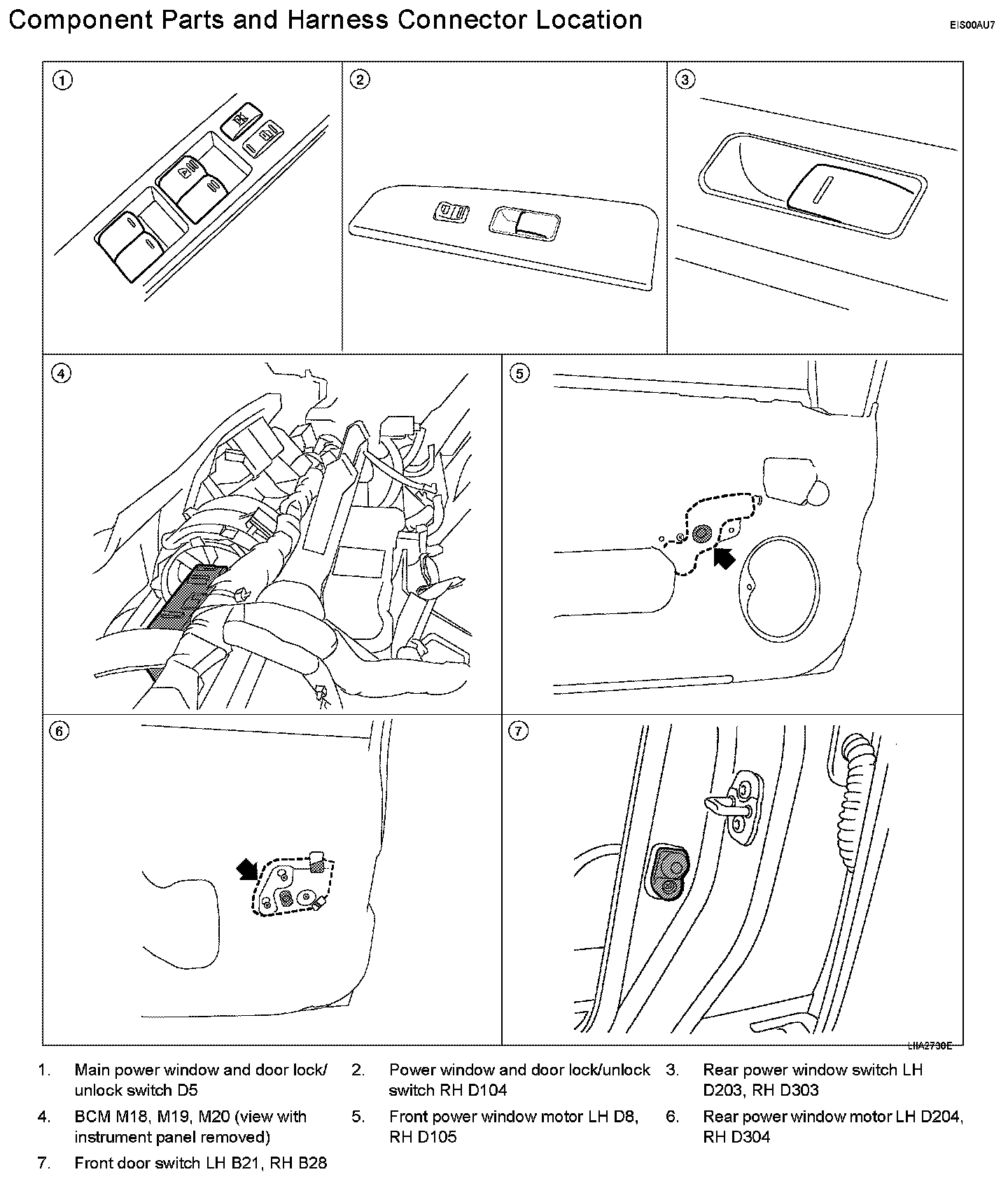 Component Parts and Harness Connector Location

EIS00AU7

1

2

3

4

5

6

7

LIIA2730E

1. Main power window and door lock/unlock switch D5

2. Power window and door lock/unlock switch RH D104

3. Rear power window switch LH D203, RH D303

4. BCM M18, M19, M20 (view with instrument panel removed)

5. Front power window motor LH D8, RH D105

6. Rear power window motor LH D204, RH D304

7. Front door switch LH B21, RH B28