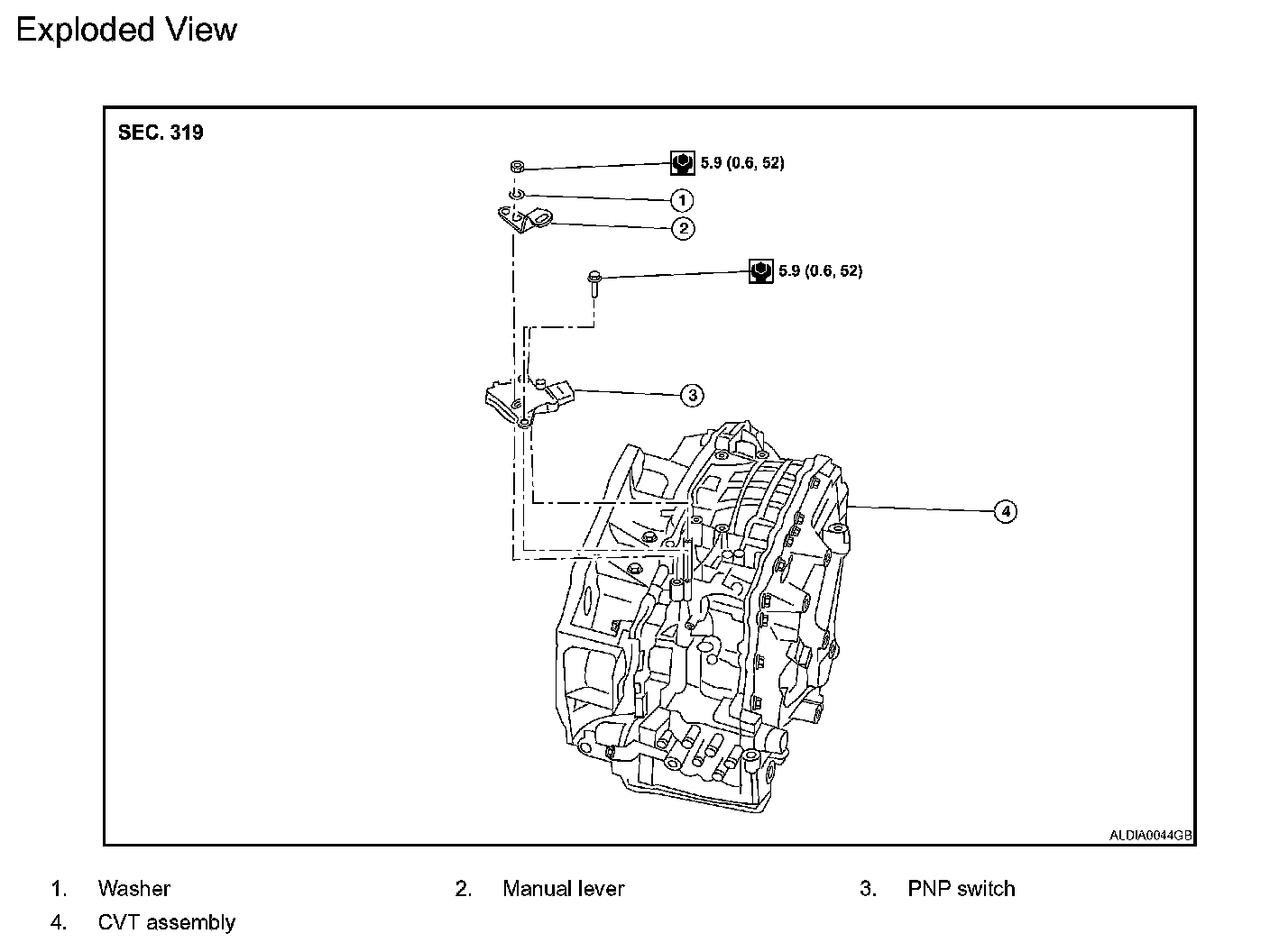 Exploded View

SEC. 319

5.9 (0.6, 52)

1

2

5.9 (0.6, 52)

3

4

ALDIA0044GB

1. Washer
2. Manual lever
3. PNP switch
4. CVT assembly