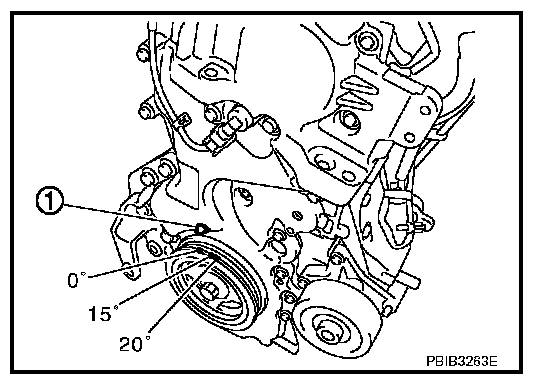 ①

0°

15°

20°

PBIB3263E