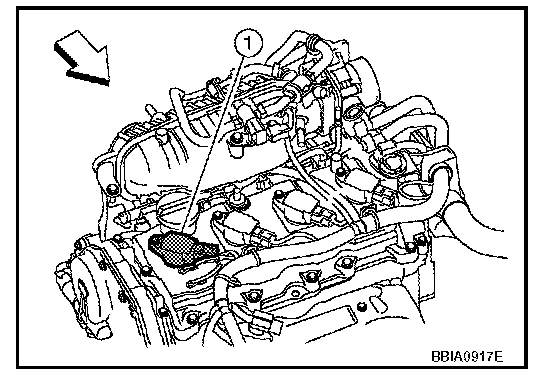 1

BBIA0917E