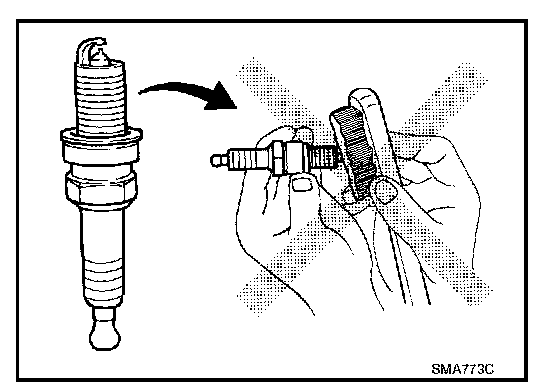 SMA773C