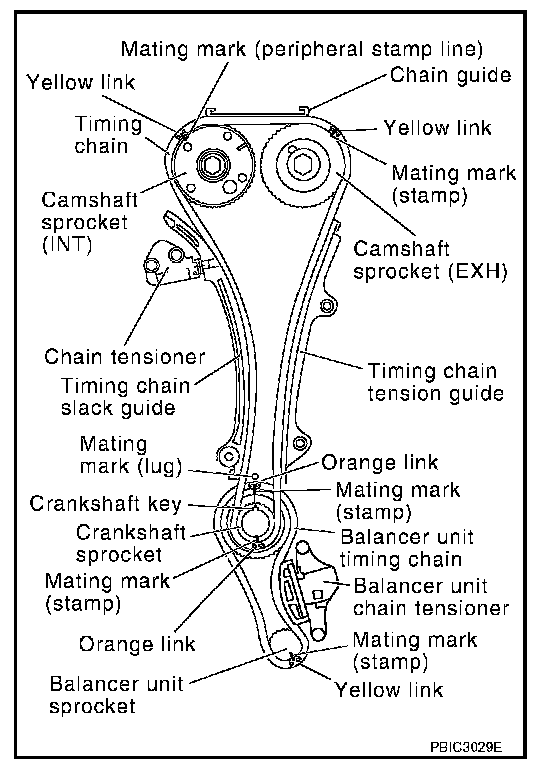 Mating mark (peripheral stamp line)
Yellow link
Chain guide
Timing chain
Yellow link
Mating mark (stamp)
Camshaft sprocket (INT)
Camshaft sprocket (EXH)
Chain tensioner
Timing chain slack guide
Timing chain tension guide
Mating mark (lug)
Orange link
Crankshaft key
Mating mark (stamp)
Crankshaft sprocket
Balancer unit timing chain
Mating mark (stamp)
Balancer unit chain tensioner
Orange link
Mating mark (stamp)
Balancer unit sprocket
Yellow link
PBIC3029E