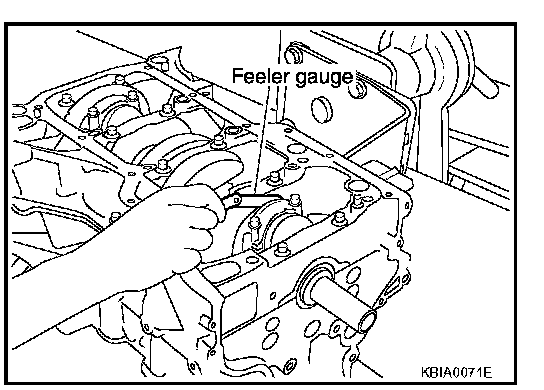 Feeler gauge

KBIA0071E