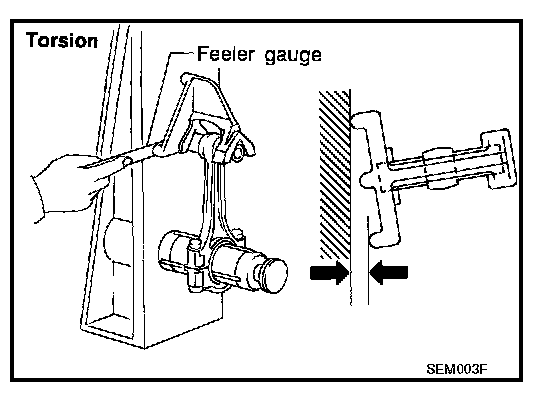 Torsion

Feeler gauge

SEM003F