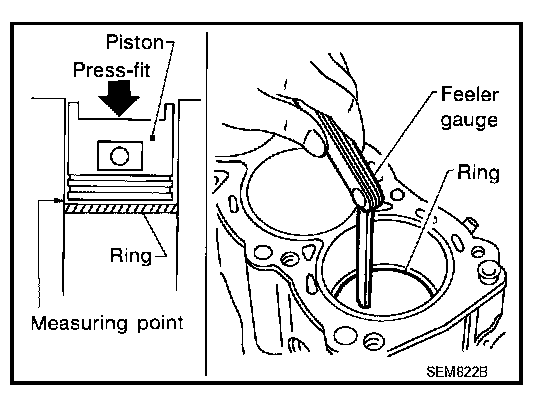 Piston
Press-fit
Ring
Measuring point
Feeler gauge
Ring
SEM822B