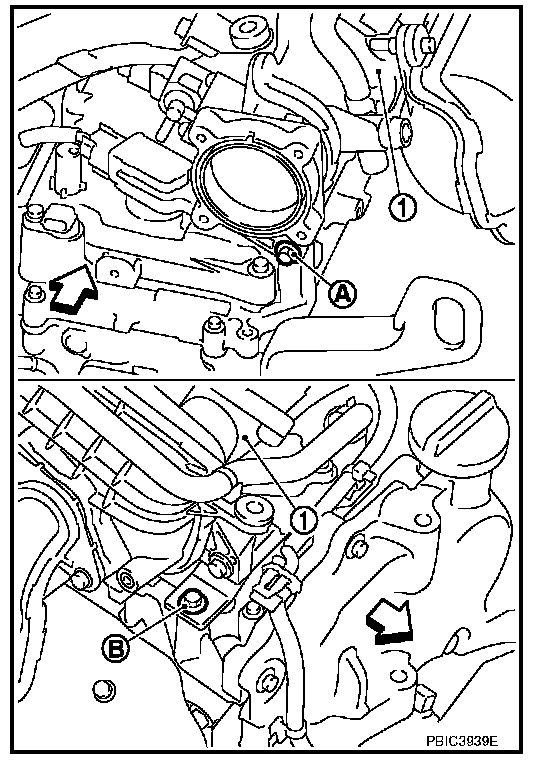 1
A
1
B
PBIC3939E