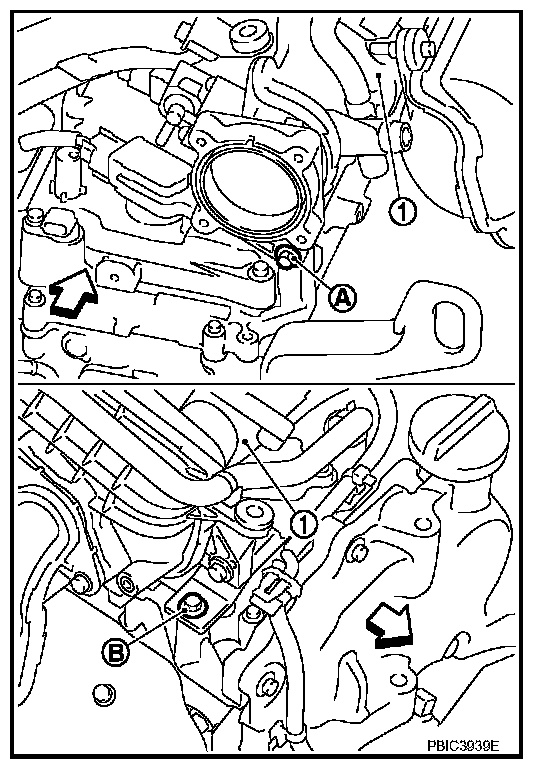 1
A
1
B
PBIC3939E