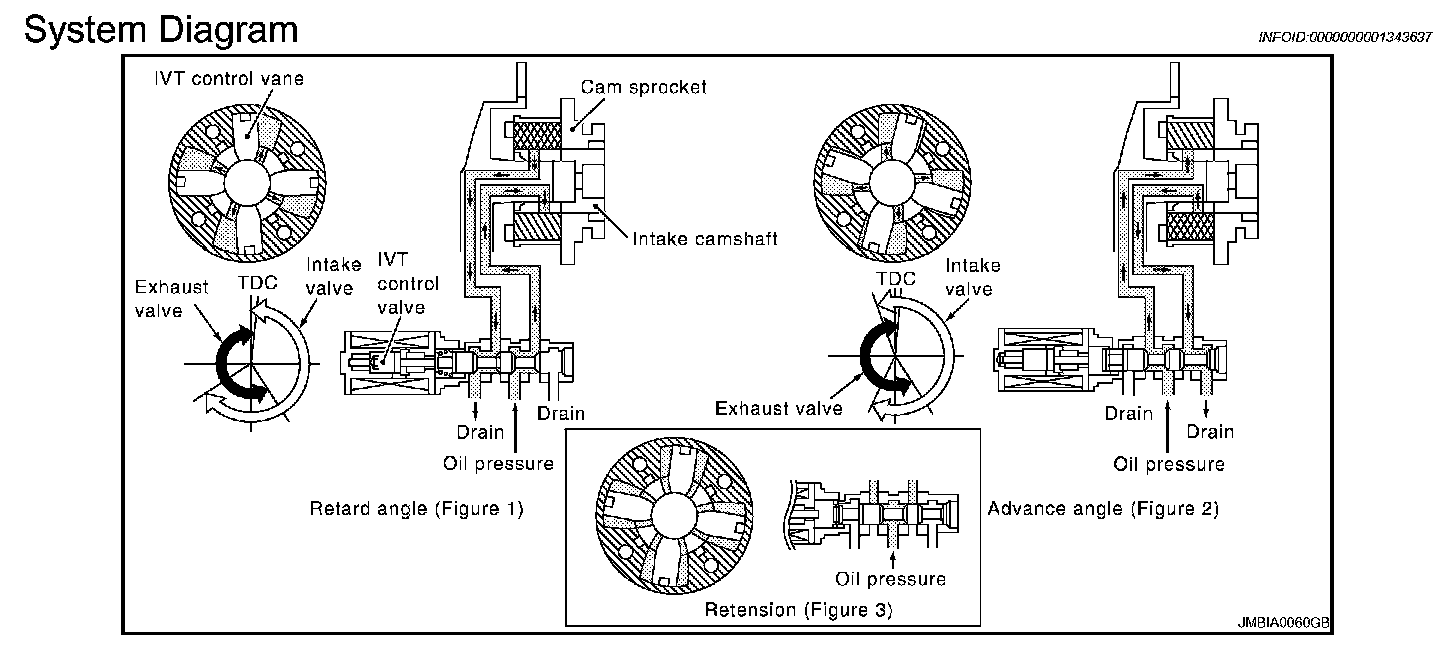 System Diagram

INFOID:0000000001343637

IVT control vane

Cam sprocket

Intake camshaft

Exhaust valve

TDC

Intake valve

IVT control valve

Drain

Drain

Oil pressure

Retard angle (Figure 1)

TDC

Intake valve

Exhaust valve

Drain

Drain

Oil pressure

Advance angle (Figure 2)

Oil pressure

Retension (Figure 3)

JMBIA0060GB