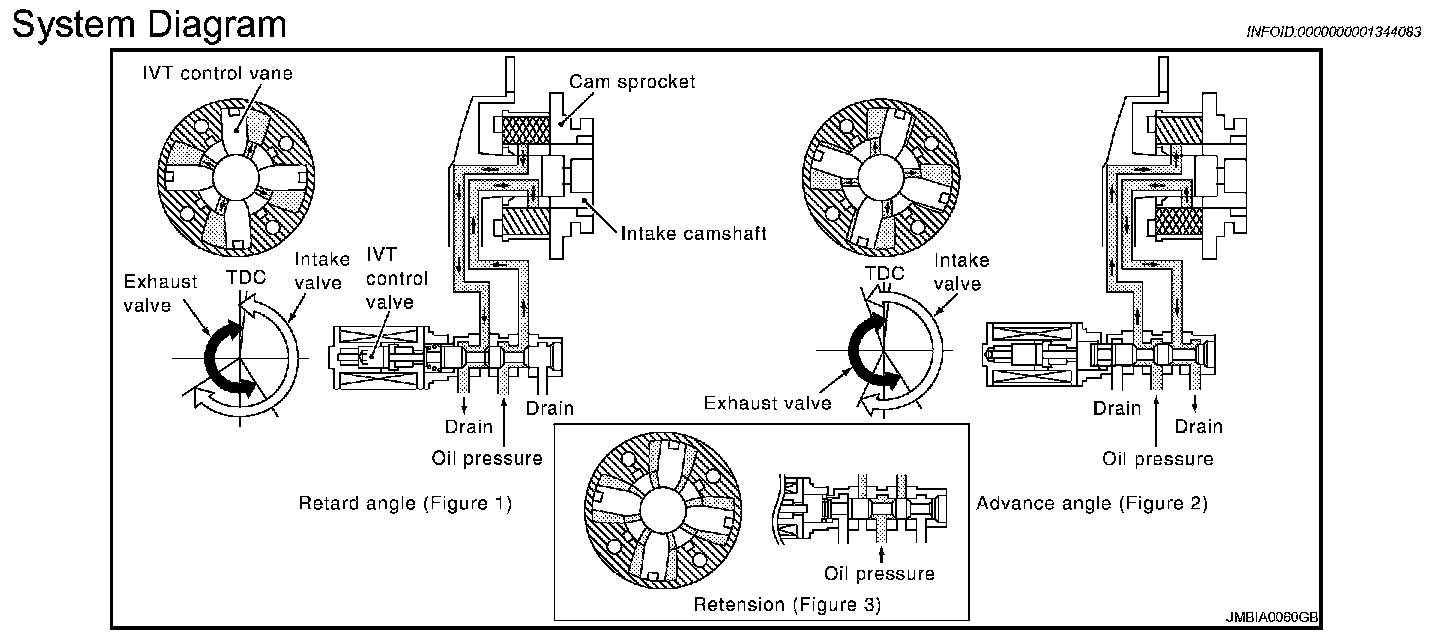 System Diagram

INFOID:0000000001344083

IVT control vane

Cam sprocket

Intake camshaft

Exhaust valve

TDC

Intake valve

IVT control valve

Drain

Drain

Oil pressure

Retard angle (Figure 1)

TDC

Intake valve

Exhaust valve

Drain

Drain

Oil pressure

Advance angle (Figure 2)

Oil pressure

Retension (Figure 3)

JMBIA0060GB